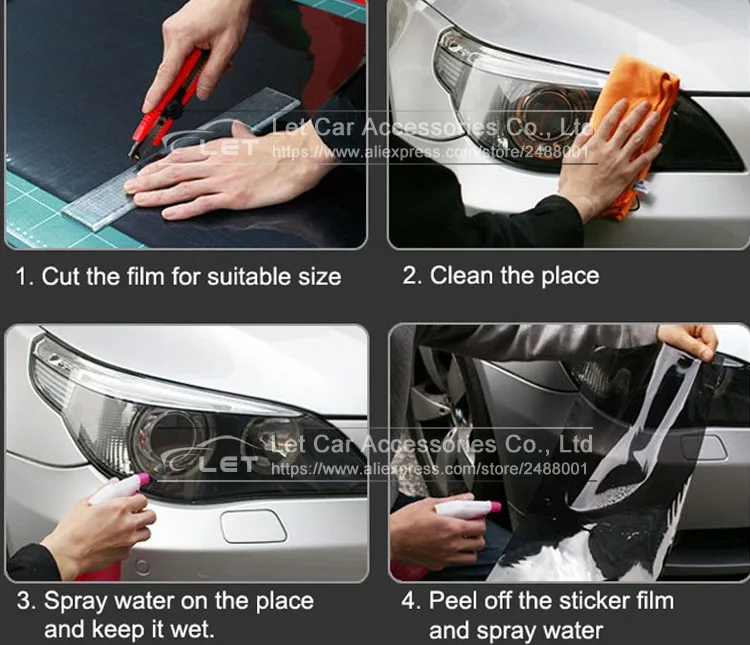 LET Let Car Accessories Co., Ltd
https://www.aliexpress.com/store/2488001

1. Cut the film for suitable size

2. Clean the place

LET Let Car Accessories Co., Ltd
https://www.aliexpress.com/store/2488001

3. Spray water on the place and keep it wet.

4. Peel off the sticker film and spray water