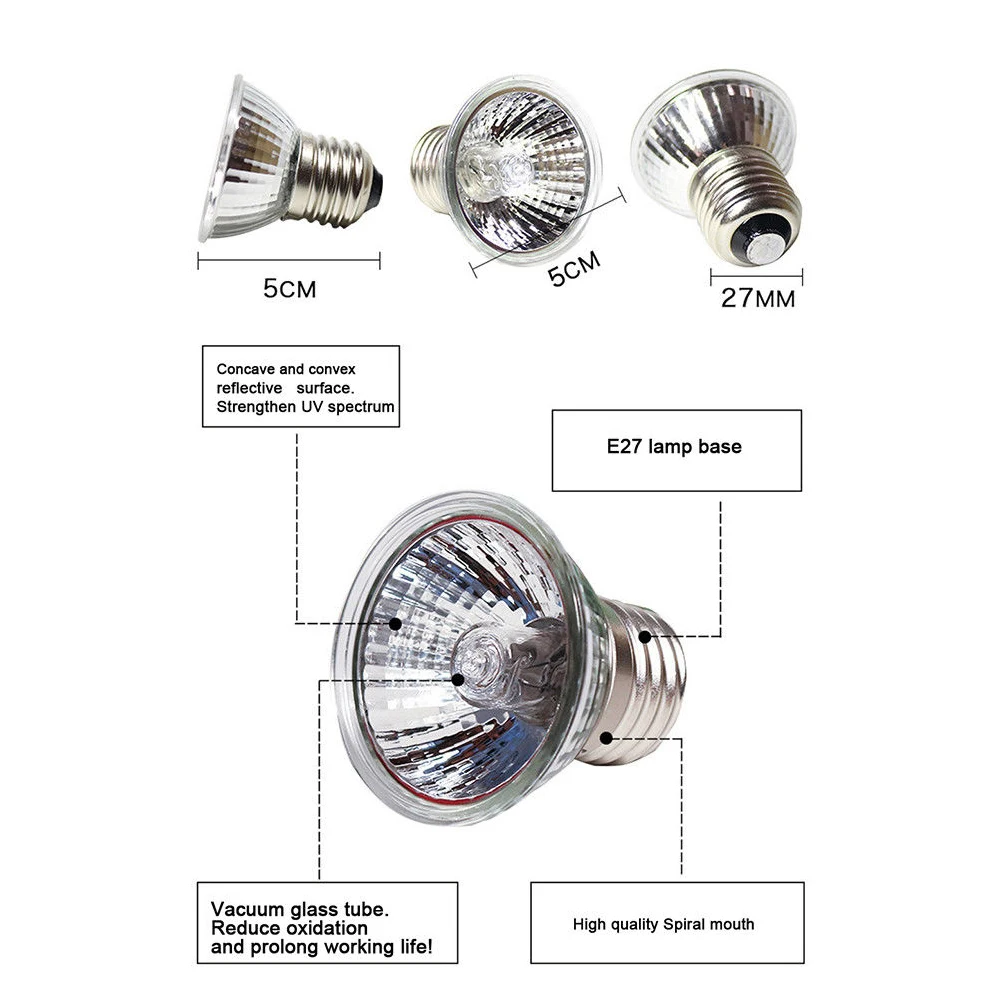 5CM

5CM

27MM

Concave and convex reflective surface. Strengthen UV spectrum

E27 lamp base

Vacuum glass tube. Reduce oxidation and prolong working life!

High quality Spiral mouth