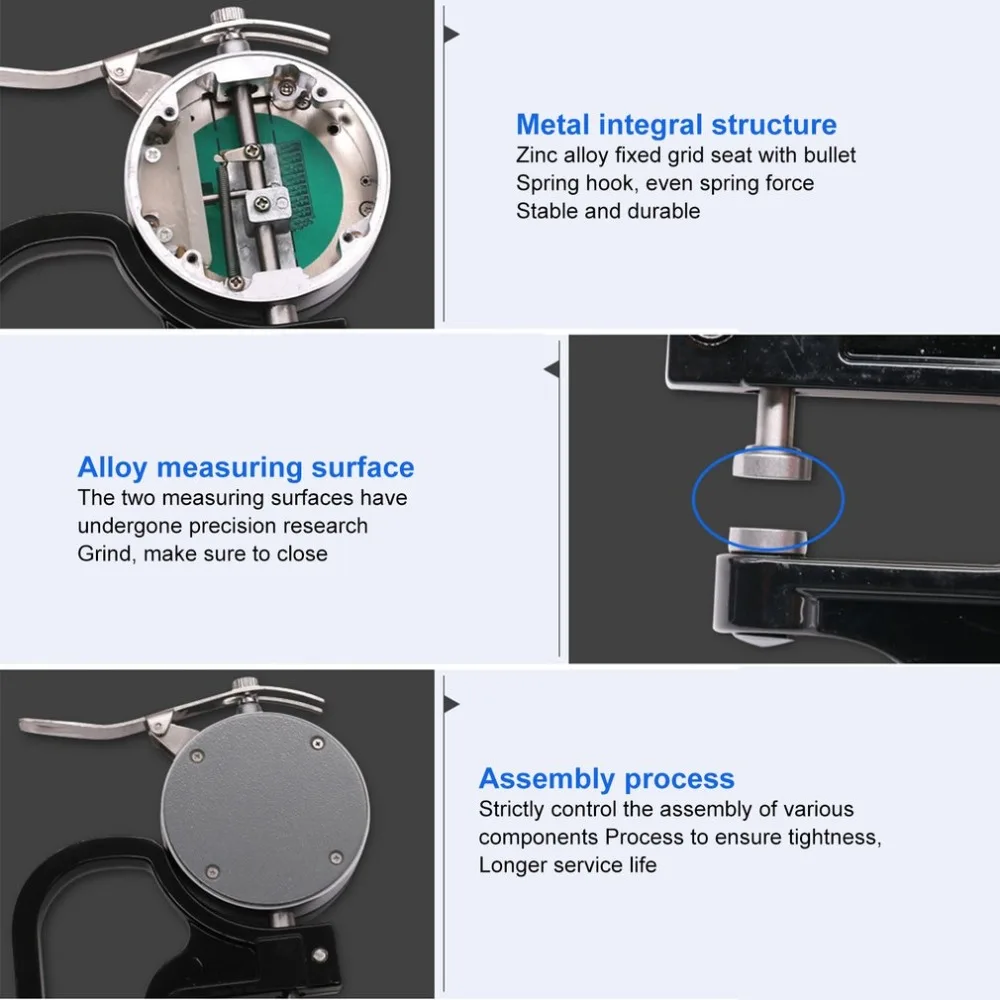 Metal integral structure
Zinc alloy fixed grid seat with bullet
Spring hook, even spring force
Stable and durable

Alloy measuring surface
The two measuring surfaces have
undergone precision research
Grind, make sure to close

Assembly process
Strictly control the assembly of various
components Process to ensure tightness,
Longer service life