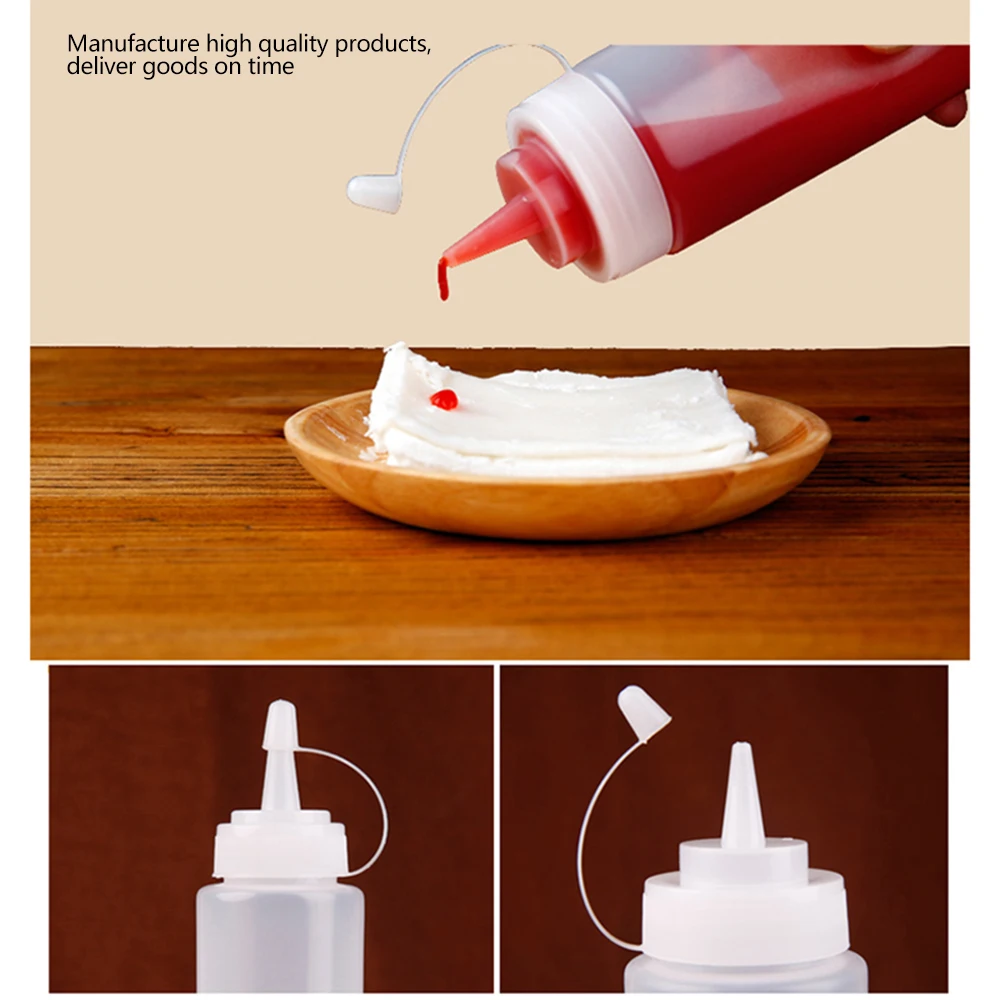 Manufacture high quality products, deliver goods on time