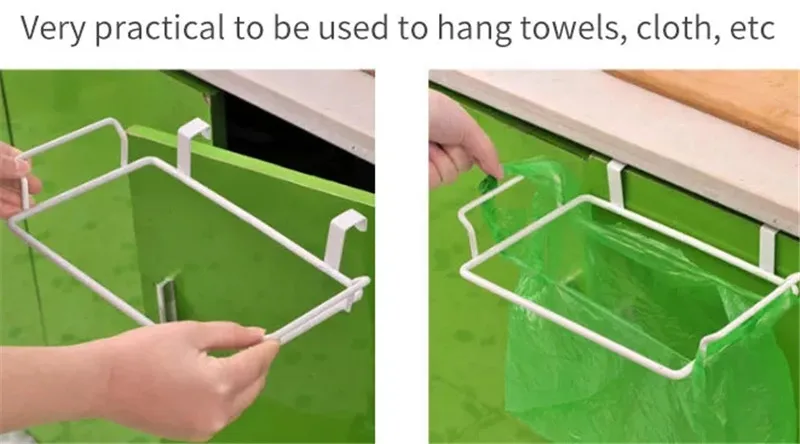 Very practical to be used to hang towels, cloth, etc