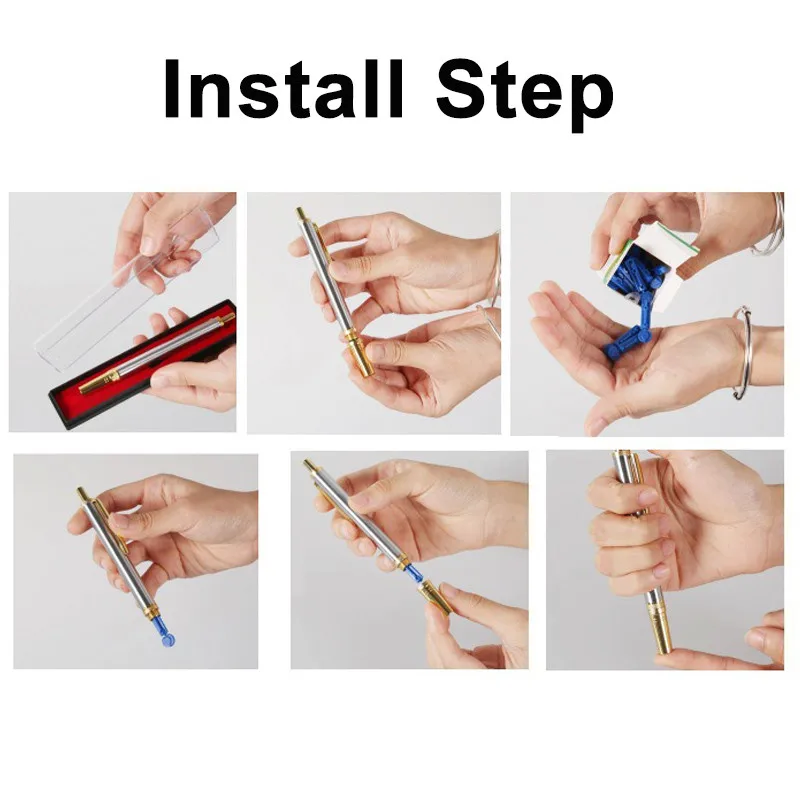 Install Step