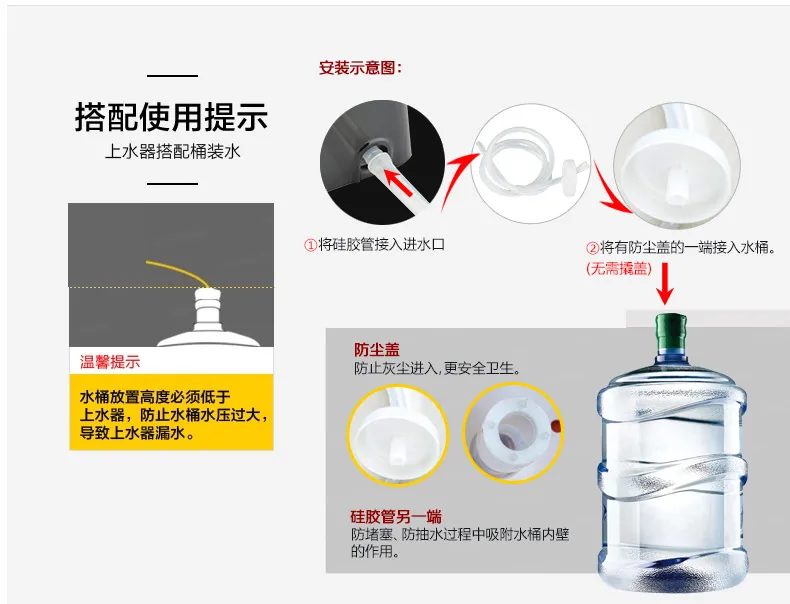 搭配使用提示

上水器搭配桶装水

温馨提示

水桶放置高度必须低于上水器，防止水桶水压过大，导致上水器漏水。

安装示意图：

①将硅胶管接入进水口

②将有防尘盖的一端接入水桶。

(无需撬盖)

防尘盖

防止灰尘进入，更安全卫生。

硅胶管另一端

防堵塞、防抽水过程中吸附水桶内壁的作用。