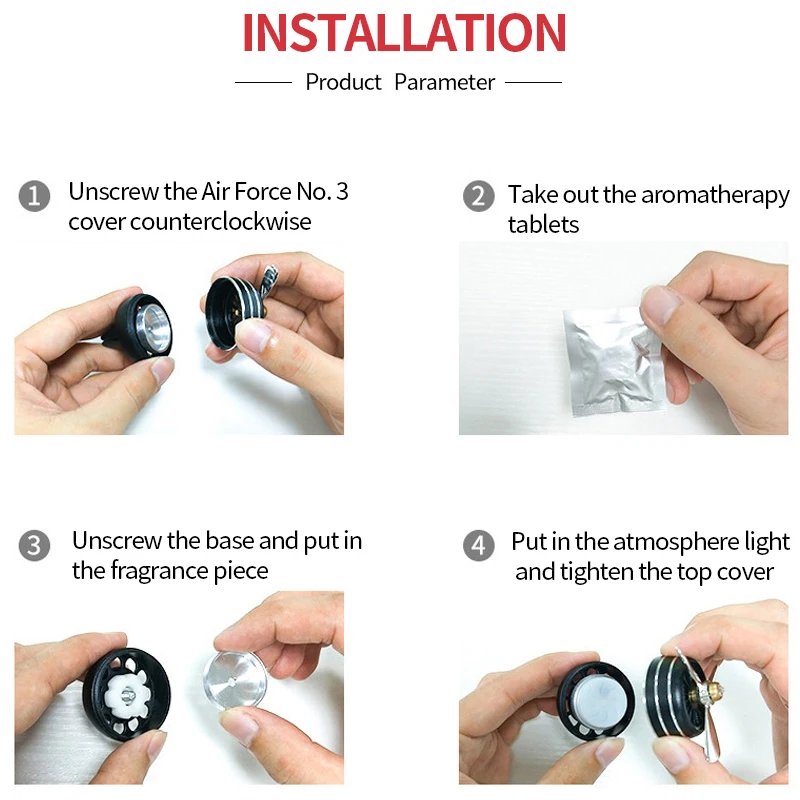 INSTALLATION

Product Parameter

1 Unscrew the Air Force No. 3 cover counterclockwise

2 Take out the aromatherapy tablets

3 Unscrew the base and put in the fragrance piece

4 Put in the atmosphere light and tighten the top cover