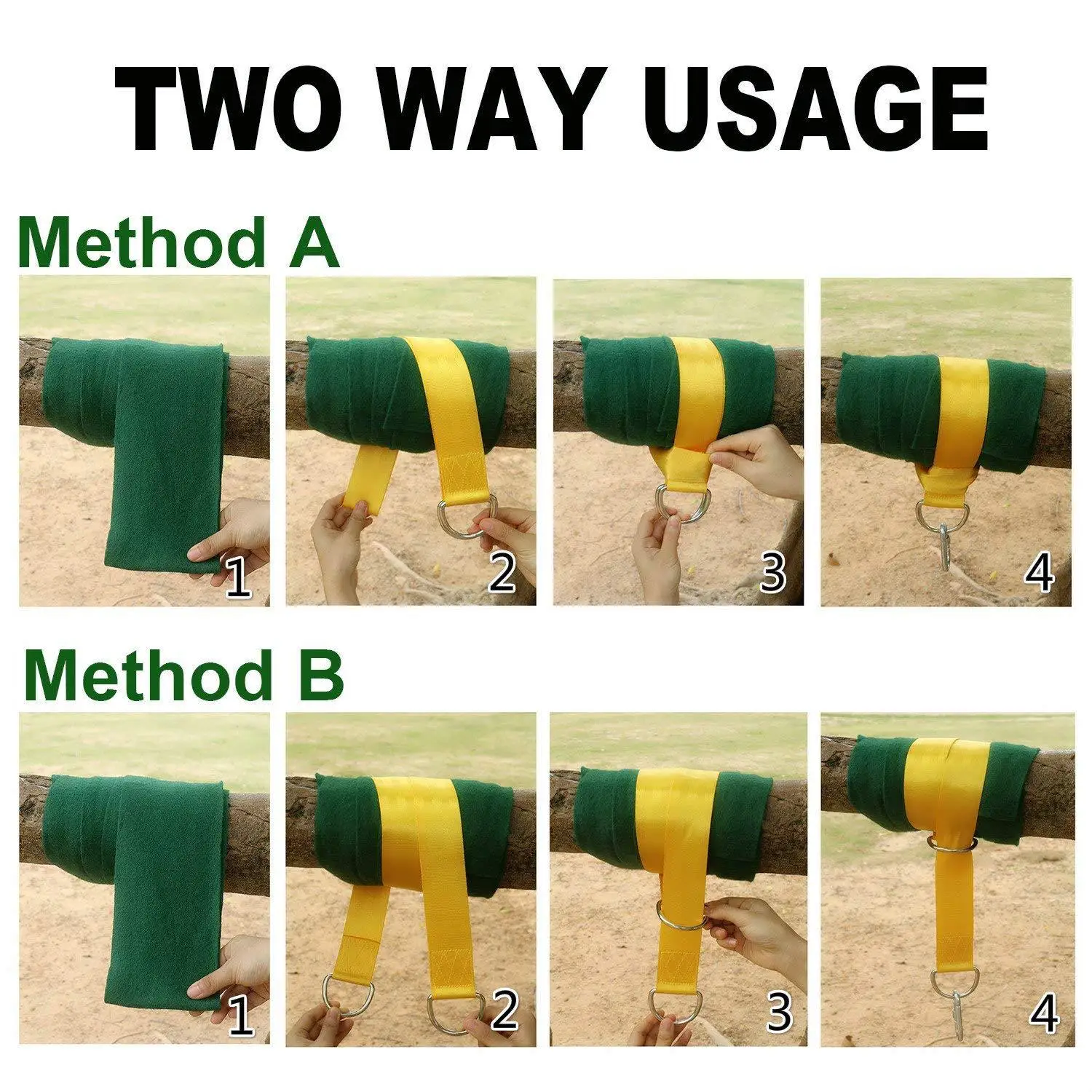 TWO WAY USAGE

Method A

1

2

3

4

Method B

1

2

3

4