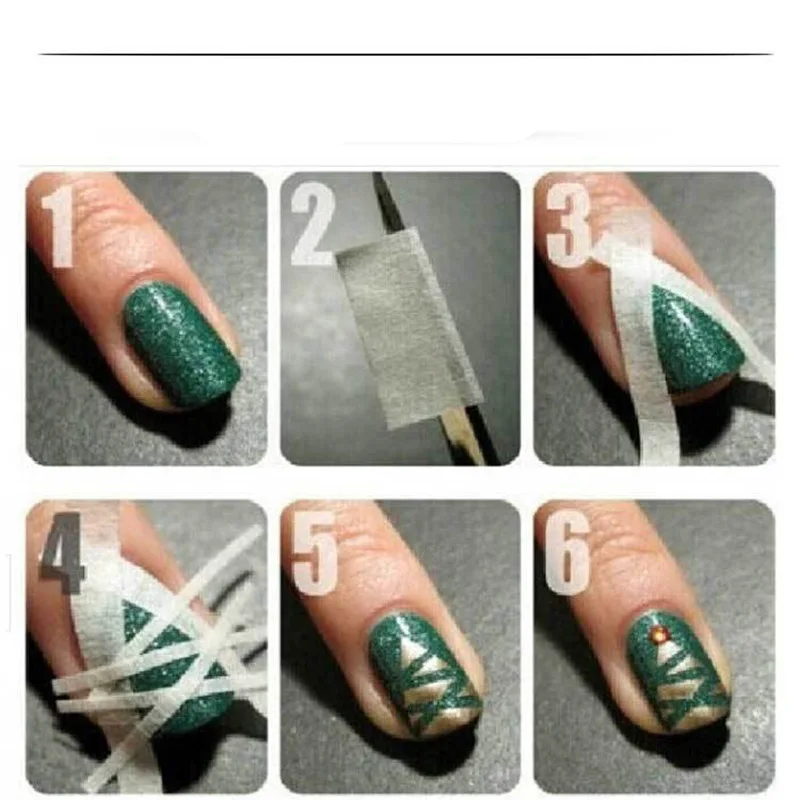 1

2

3

4

5

6