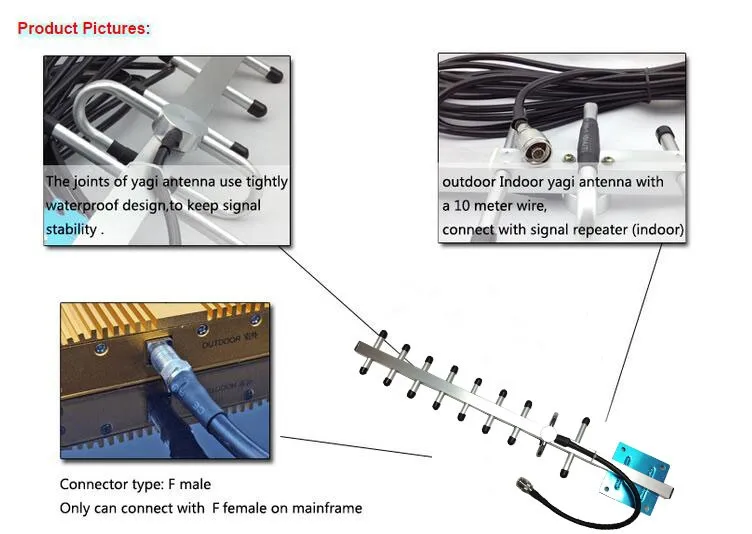 Product Pictures:

The joints of yagi antenna use tightly waterproof design,to keep signal stability .

outdoor Indoor yagi antenna with a 10 meter wire, connect with signal repeater (indoor)

OUTDOOR

Connector type: F male
Only can connect with F female on mainframe