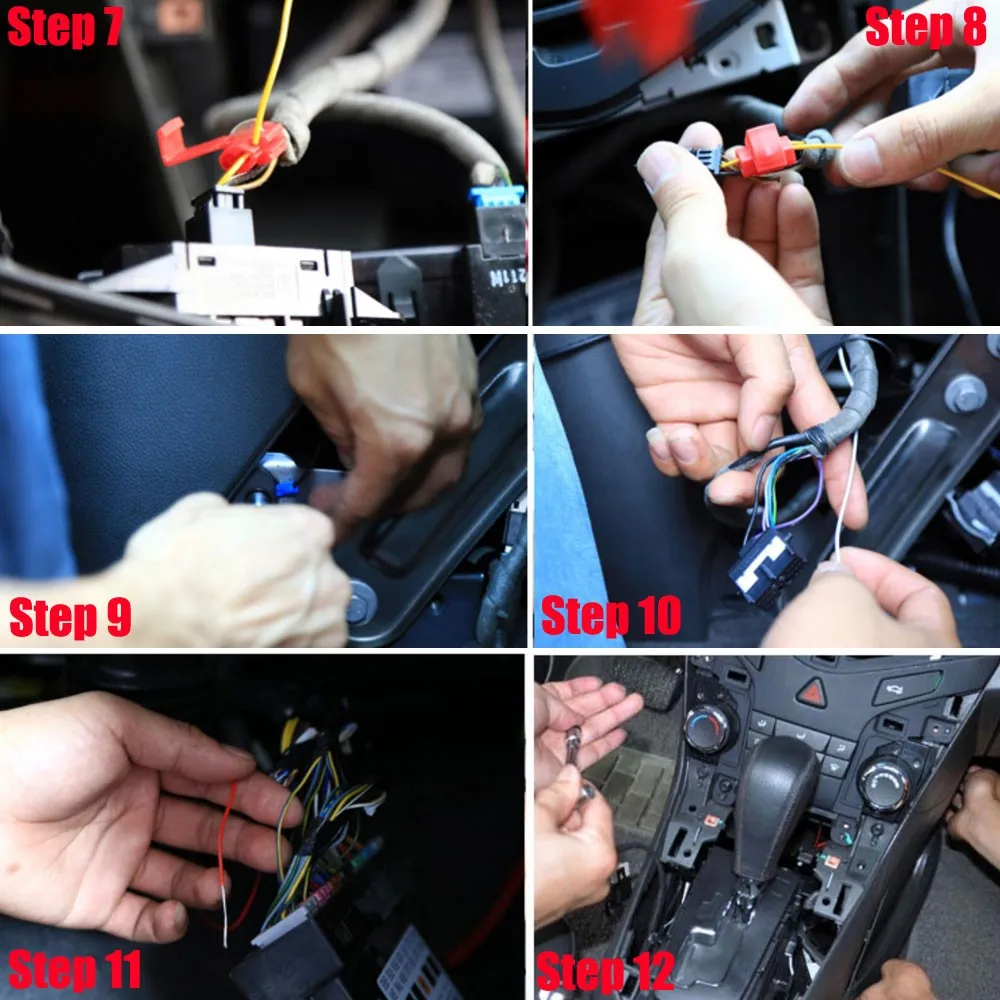 Step 7

Step 8

Step 9

Step 10

Step 11

Step 12