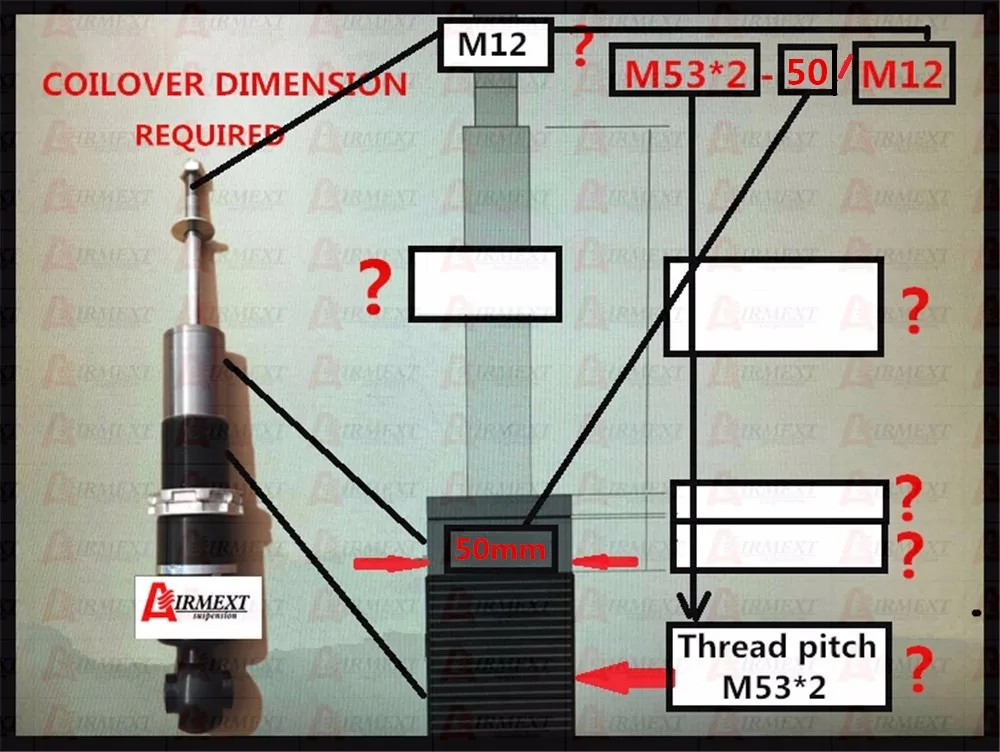 COILOVER DIMENSION REQUIRED

M12 ?

M53*2 - 50 / M12

?

?

?

?

50mm

AIRMEXT suspension

Thread pitch M53*2 ?