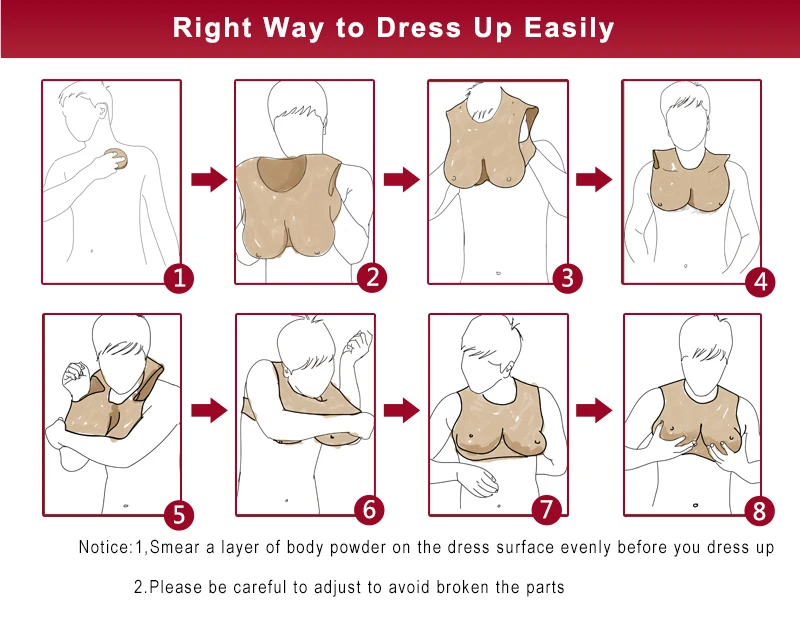 Right Way to Dress Up Easily

1

2

3

4

5

6

7

8

Notice:1,Smear a layer of body powder on the dress surface evenly before you dress up

2.Please be careful to adjust to avoid broken the parts