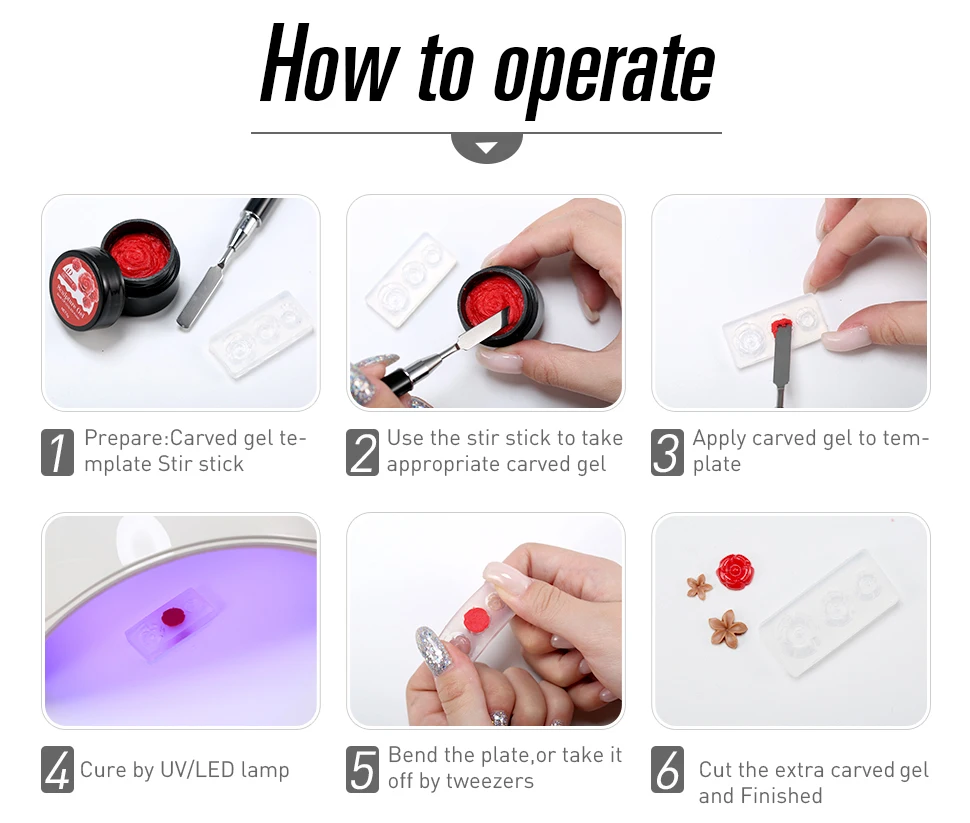 How to operate

1 Prepare:Carved gel template Stir stick

2 Use the stir stick to take appropriate carved gel

3 Apply carved gel to template

4 Cure by UV/LED lamp

5 Bend the plate,or take it off by tweezers

6 Cut the extra carved gel and Finished