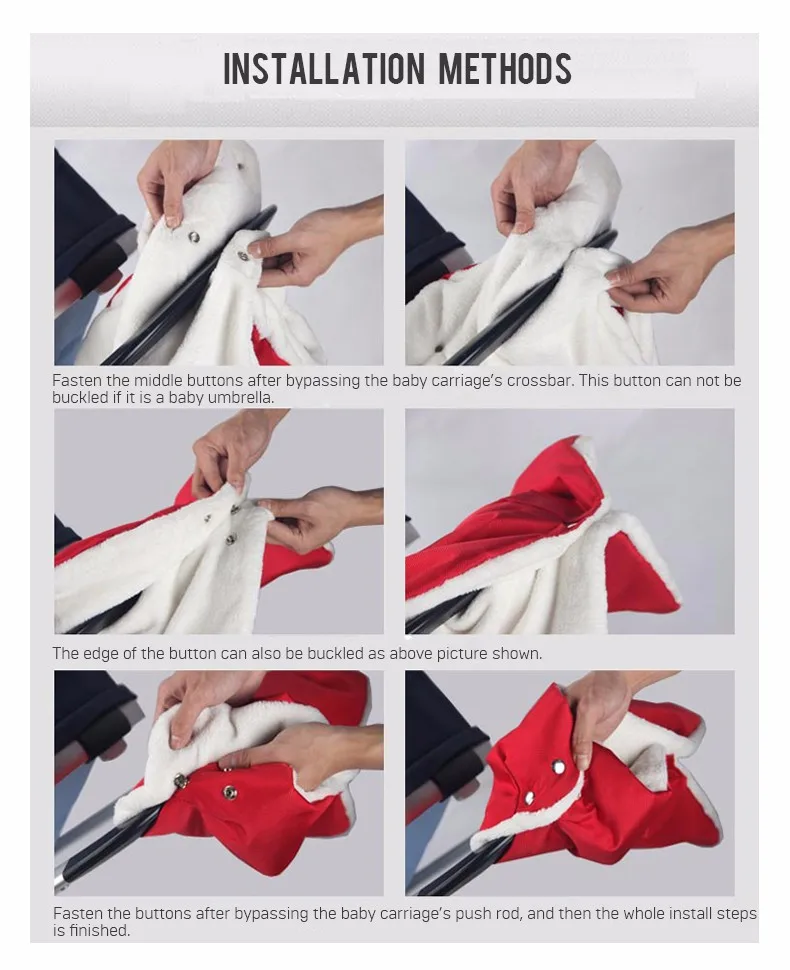 INSTALLATION METHODS

Fasten the middle buttons after bypassing the baby carriage's crossbar. This button can not be buckled if it is a baby umbrella.

The edge of the button can also be buckled as above picture shown.

Fasten the buttons after bypassing the baby carriage's push rod, and then the whole install steps is finished.