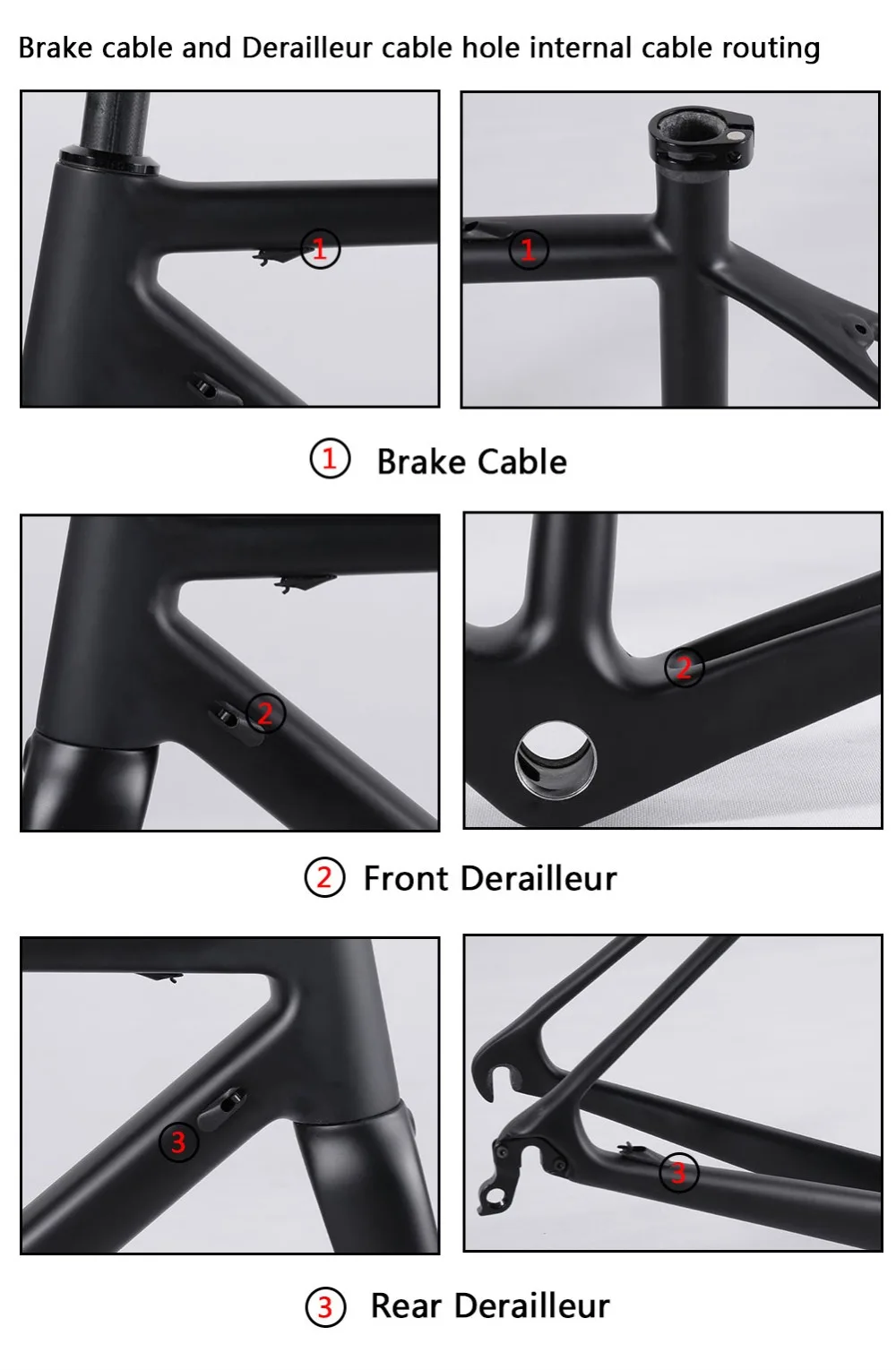 Brake cable and Derailleur cable hole internal cable routing

1

1

① Brake Cable

2

2

② Front Derailleur

3

3

③ Rear Derailleur