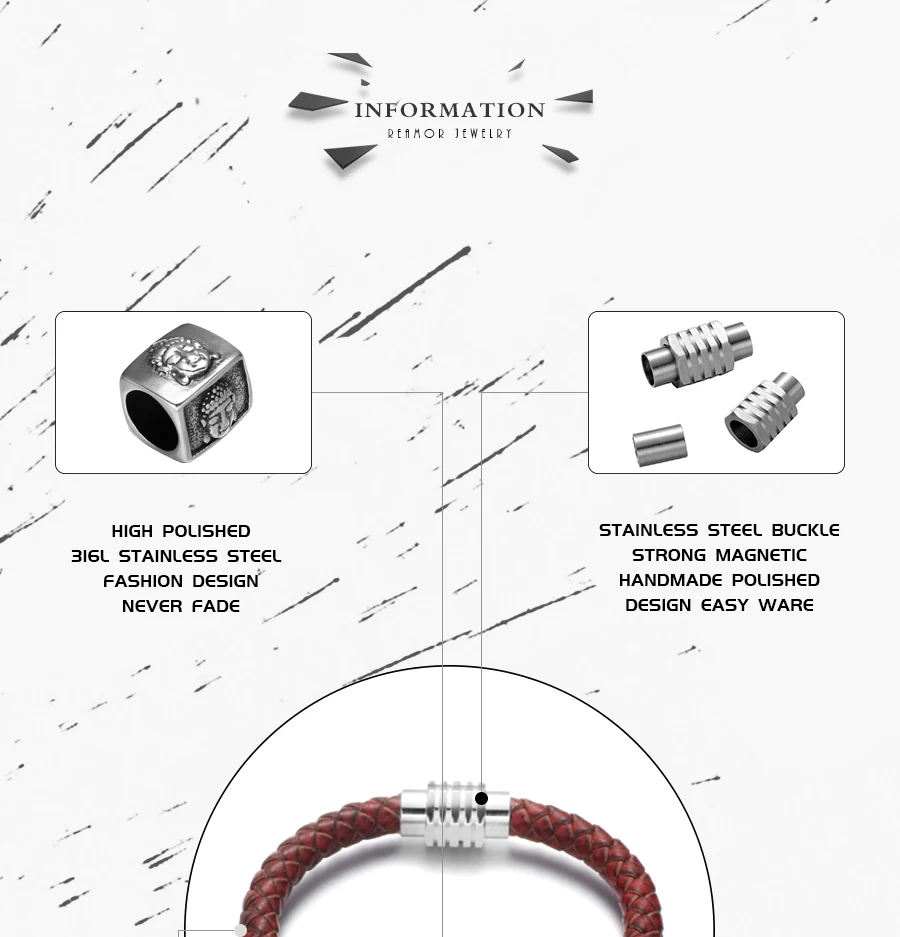 INFORMATION
REAMOR JEWELRY

HIGH POLISHED
316L STAINLESS STEEL
FASHION DESIGN
NEVER FADE

STAINLESS STEEL BUCKLE
STRONG MAGNETIC
HANDMADE POLISHED
DESIGN EASY WARE