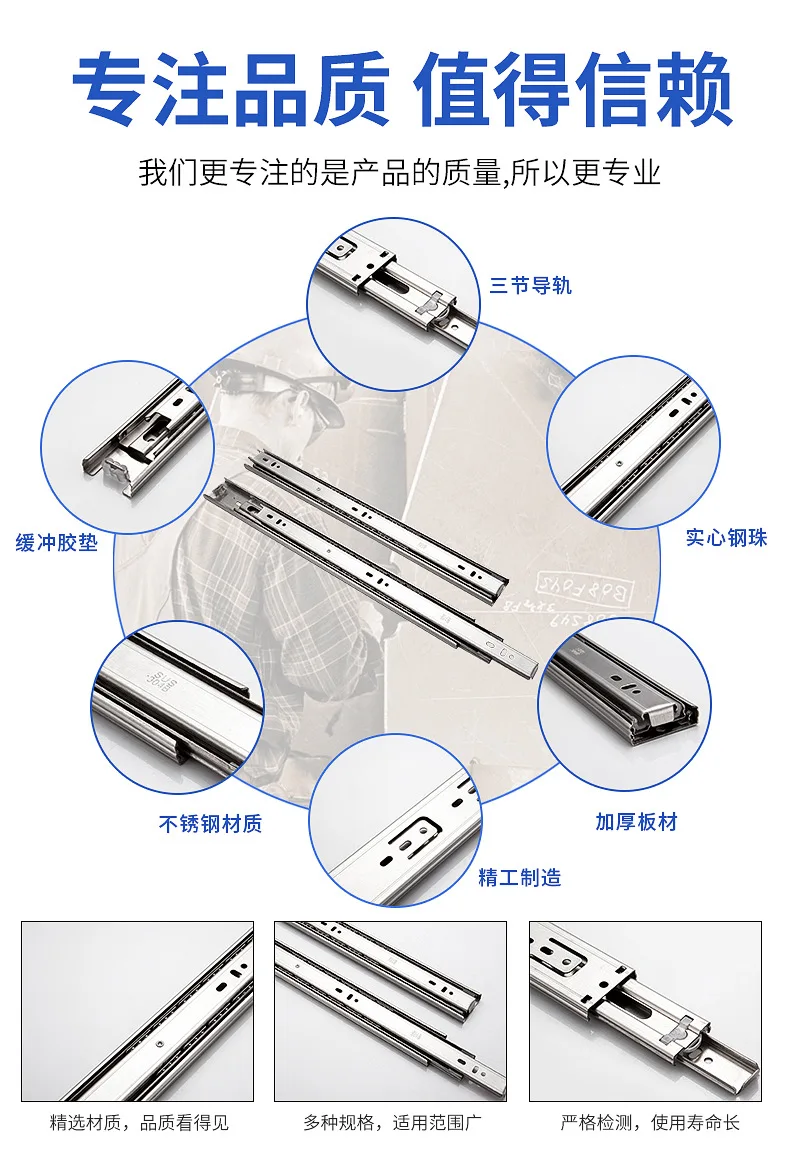 专注品质 值得信赖

我们更专注的是产品的质量,所以更专业

三节导轨

缓冲胶垫

实心钢珠

不锈钢材质

加厚板材

精工制造

精选材质，品质看得见

多种规格，适用范围广

严格检测，使用寿命长