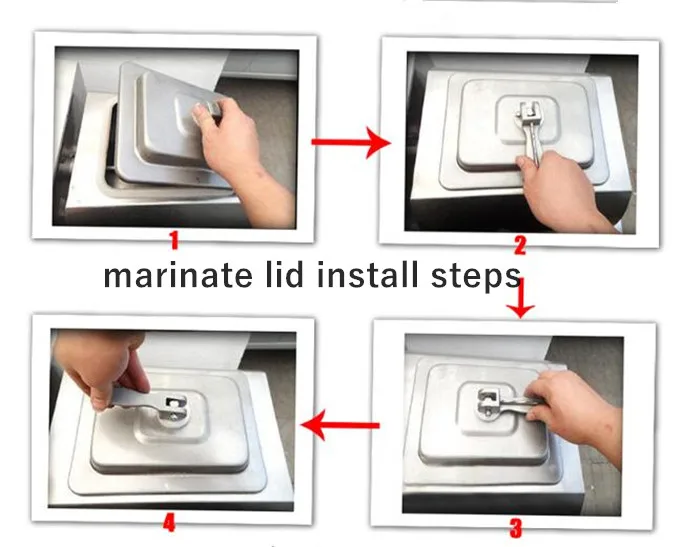 1

2

marinate lid install steps

4

3