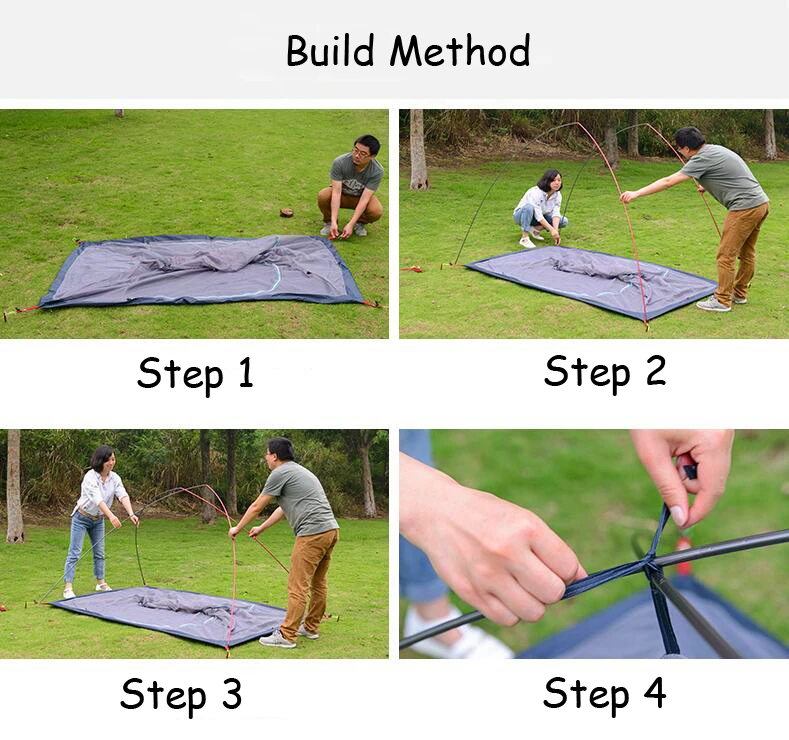 Build Method

Step 1

Step 2

Step 3

Step 4