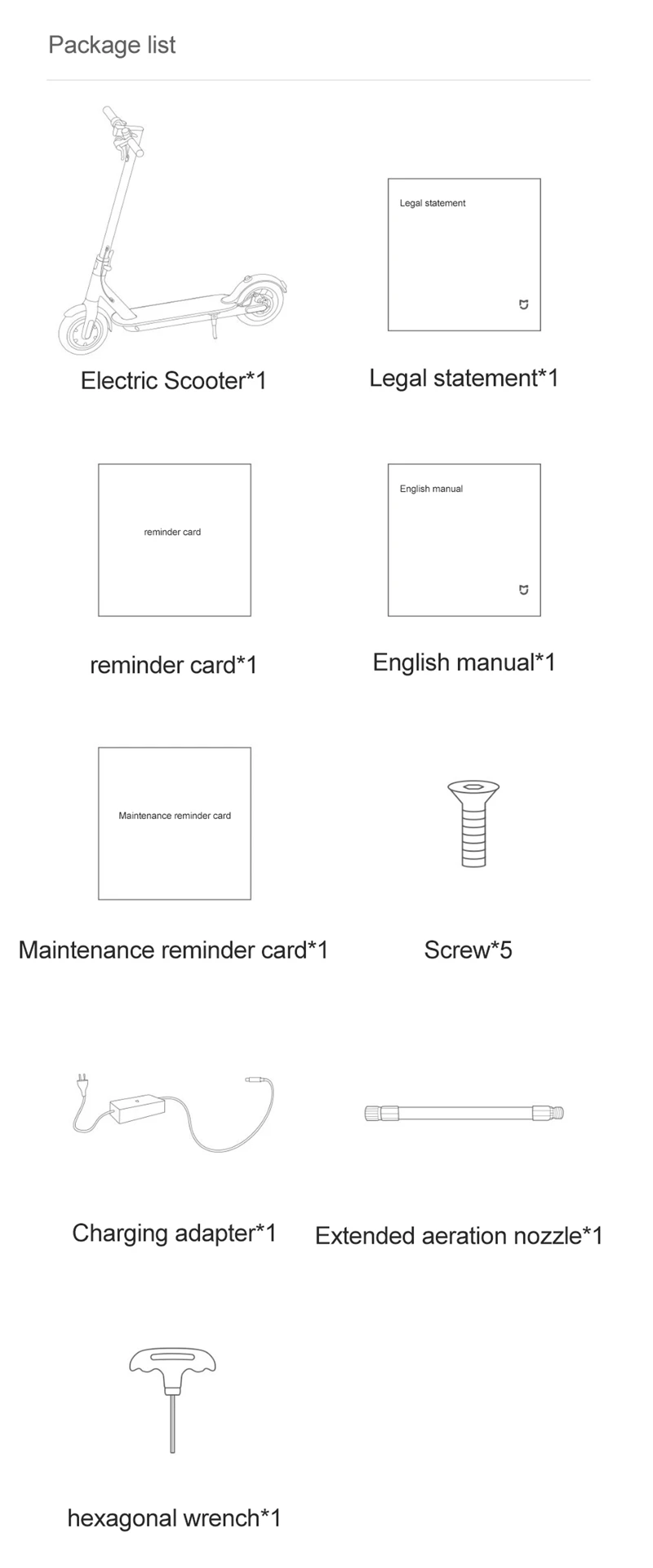 Package list

Electric Scooter*1

Legal statement

Legal statement*1

reminder card

reminder card*1

English manual

English manual*1

Maintenance reminder card

Maintenance reminder card*1

Screw*5

Charging adapter*1

Extended aeration nozzle*1

hexagonal wrench*1