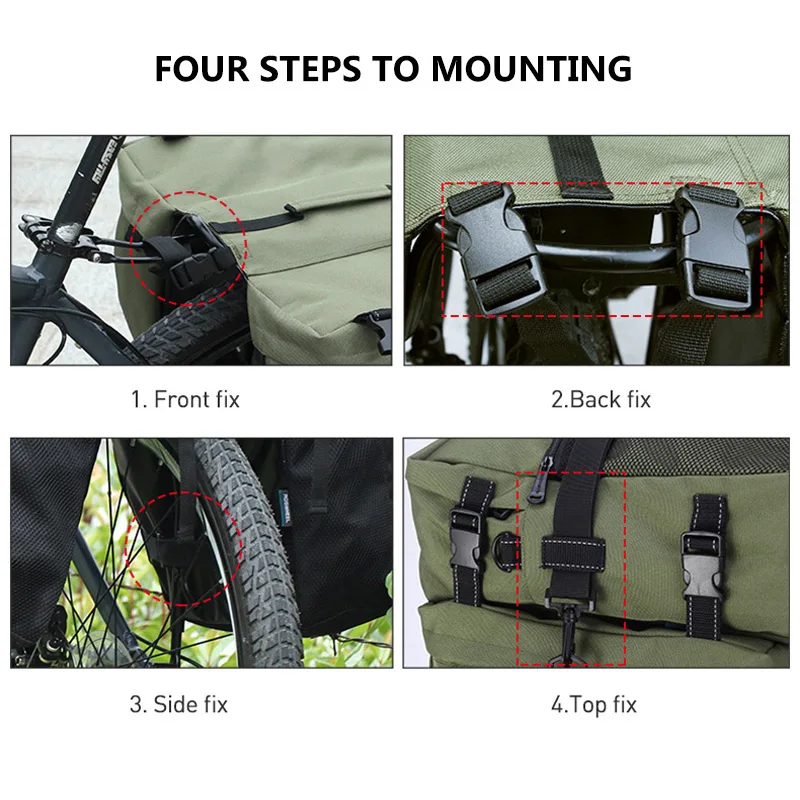 FOUR STEPS TO MOUNTING

1. Front fix

2.Back fix

3. Side fix

4.Top fix