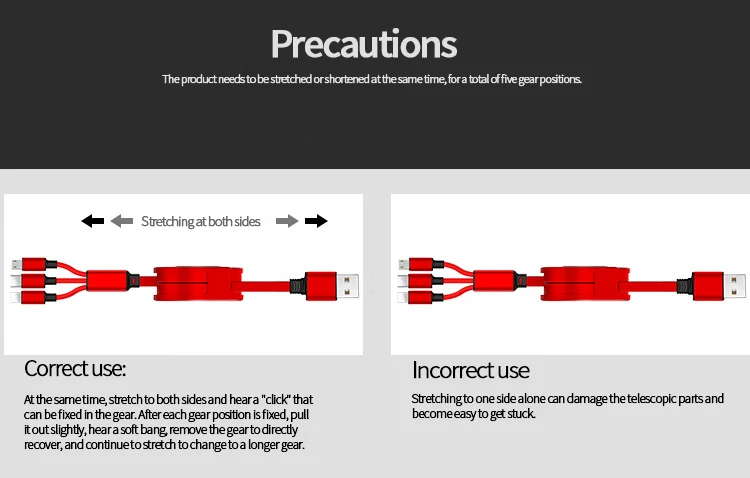 Precautions

The product needs to be stretched or shortened at the same time, for a total of five gear positions.

Stretching at both sides

Correct use:

At the same time, stretch to both sides and hear a "click" that can be fixed in the gear. After each gear position is fixed, pull it out slightly, hear a soft bang, remove the gear to directly recover, and continue to stretch to change to a longer gear.

Incorrect use

Stretching to one side alone can damage the telescopic parts and become easy to get stuck.