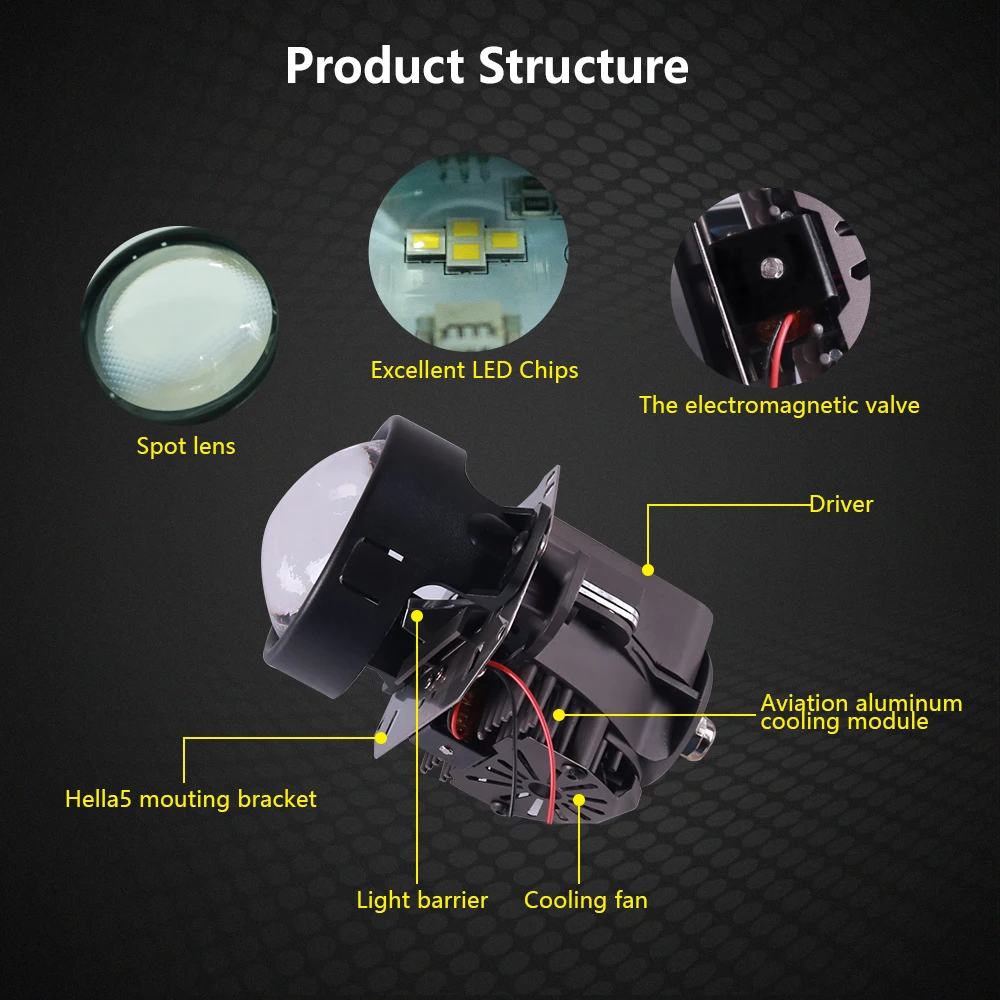 Product Structure

Spot lens

Excellent LED Chips

The electromagnetic valve

Driver

Aviation aluminum cooling module

Hella5 mouting bracket

Light barrier

Cooling fan