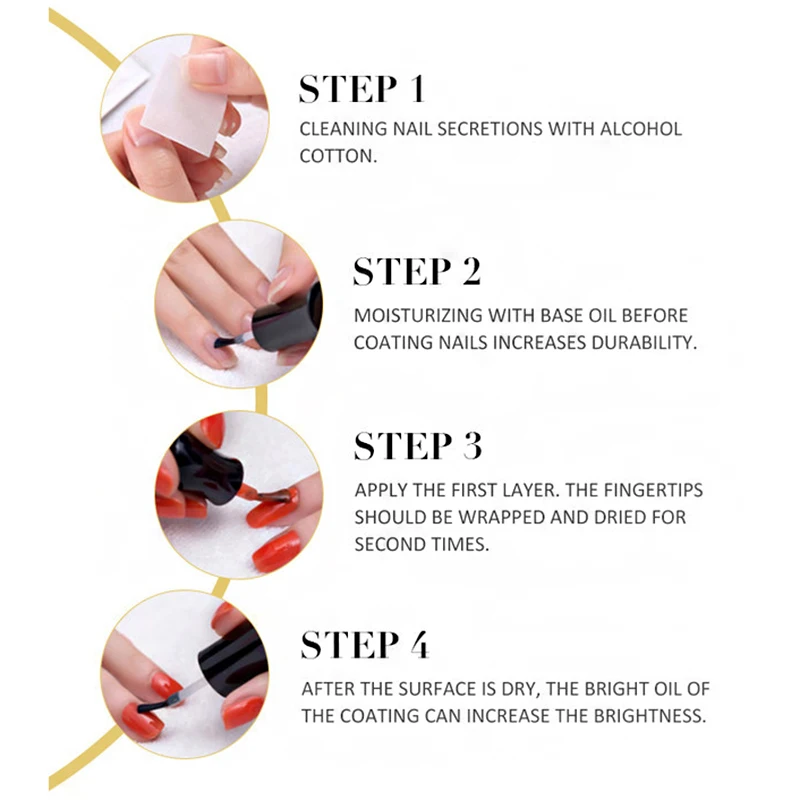 STEP 1
CLEANING NAIL SECRETIONS WITH ALCOHOL COTTON.

STEP 2
MOISTURIZING WITH BASE OIL BEFORE COATING NAILS INCREASES DURABILITY.

STEP 3
APPLY THE FIRST LAYER. THE FINGERTIPS SHOULD BE WRAPPED AND DRIED FOR SECOND TIMES.

STEP 4
AFTER THE SURFACE IS DRY, THE BRIGHT OIL OF THE COATING CAN INCREASE THE BRIGHTNESS.