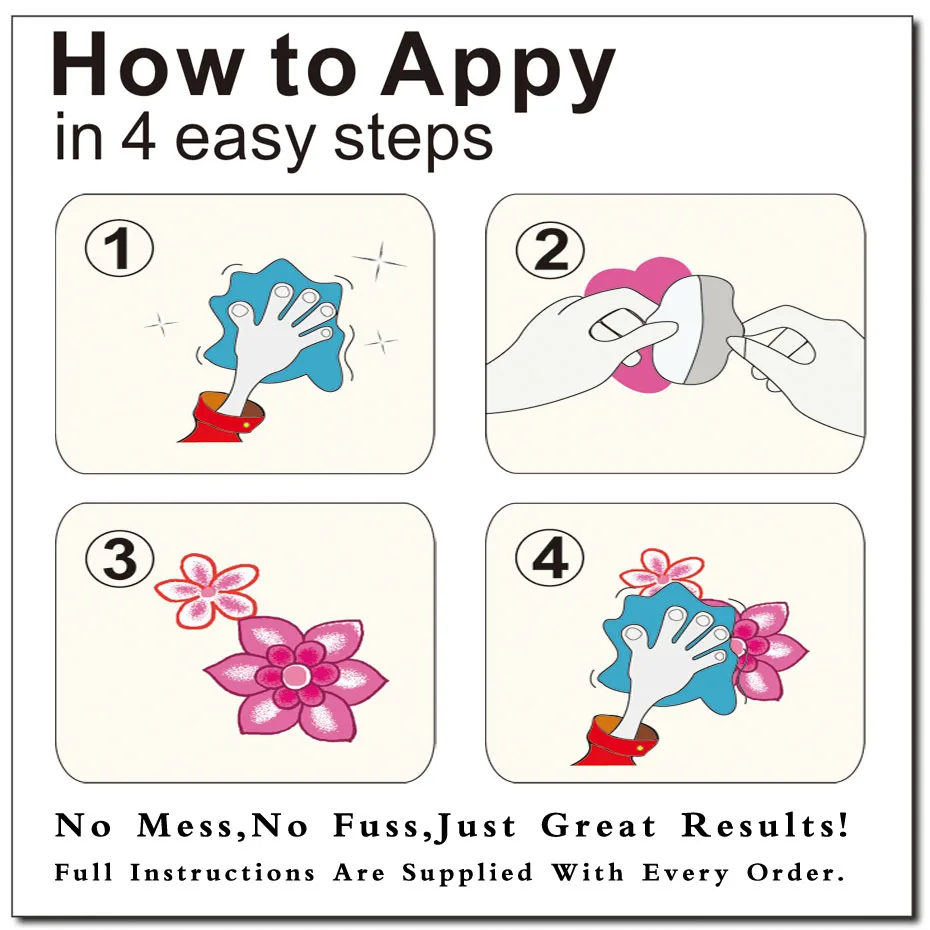 How to Appy
in 4 easy steps

1

2

3

4

No Mess,No Fuss,Just Great Results!
Full Instructions Are Supplied With Every Order.