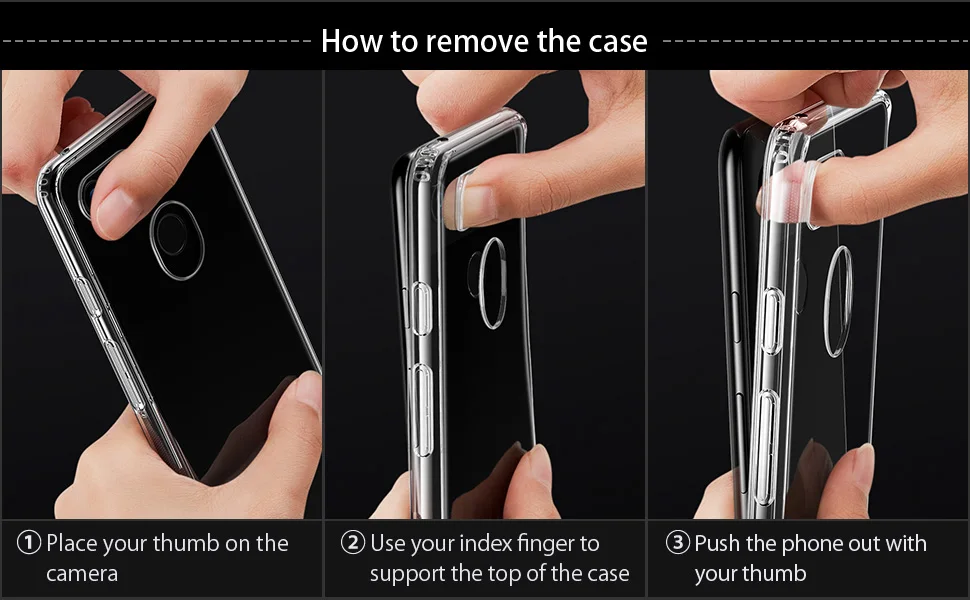 How to remove the case

① Place your thumb on the camera

② Use your index finger to support the top of the case

③ Push the phone out with your thumb