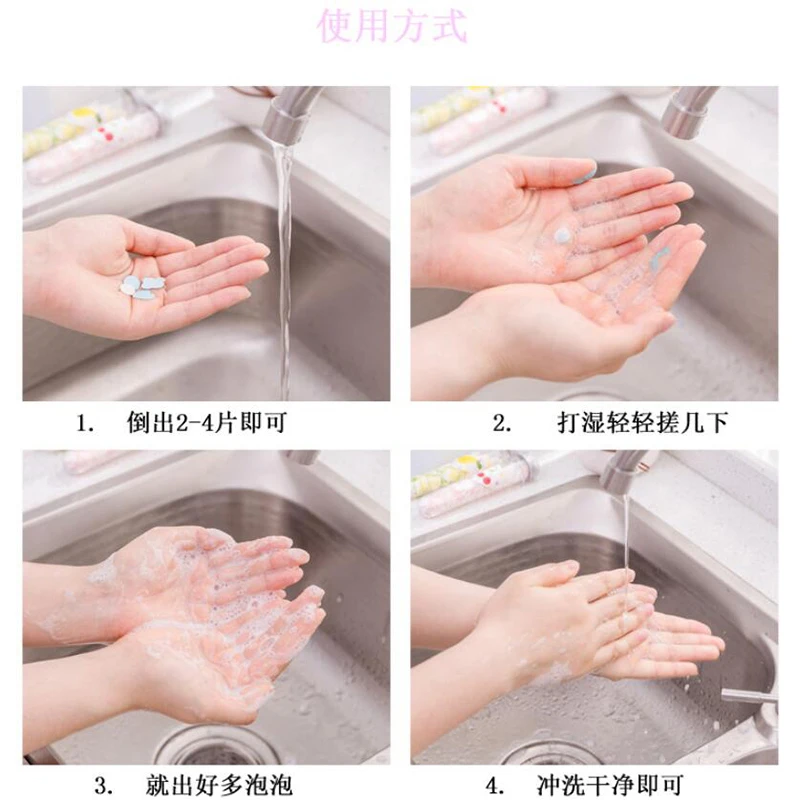 使用方式

1. 倒出2-4片即可

2. 打湿轻轻搓几下

3. 就出好多泡泡

4. 冲洗干净即可