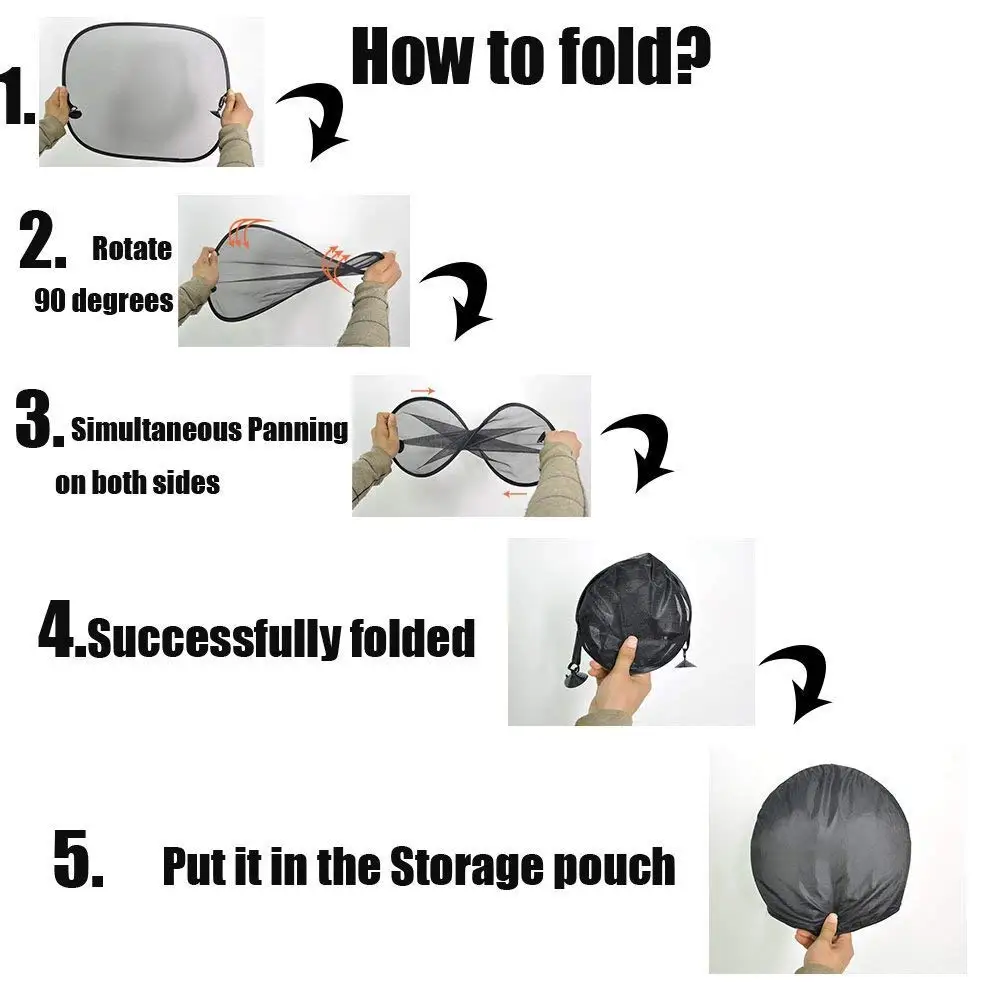 How to fold?

1.

2. Rotate 90 degrees

3. Simultaneous Panning on both sides

4. Successfully folded

5. Put it in the Storage pouch