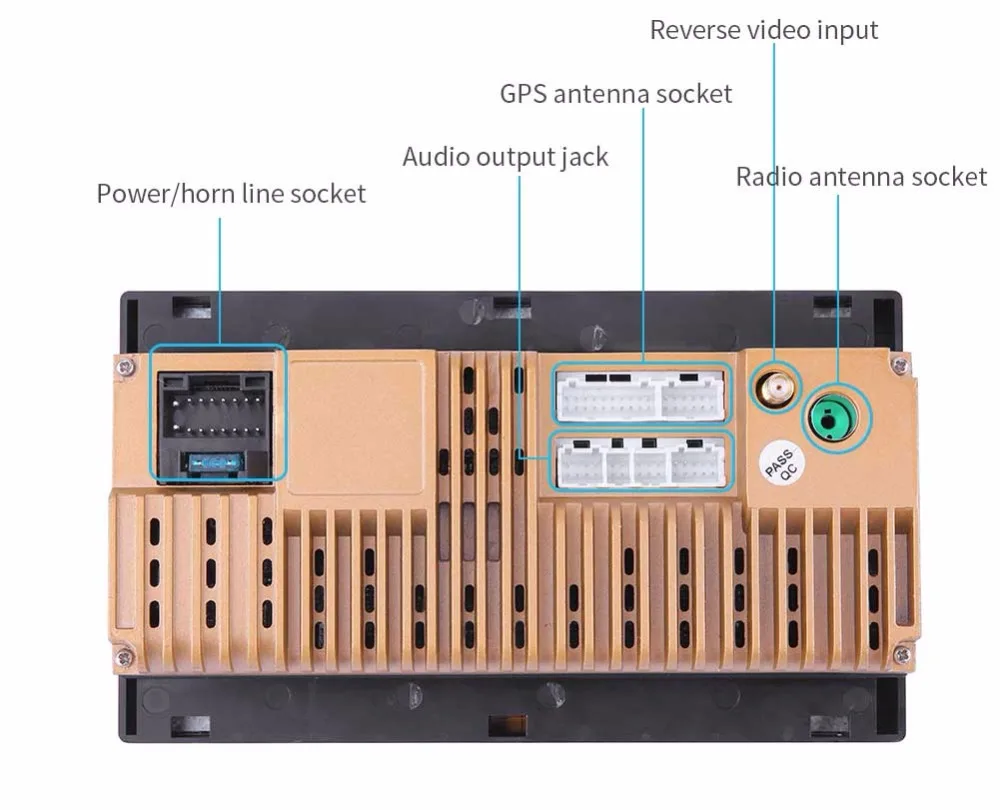 Reverse video input

GPS antenna socket

Audio output jack

Radio antenna socket

Power/horn line socket

PASS QC