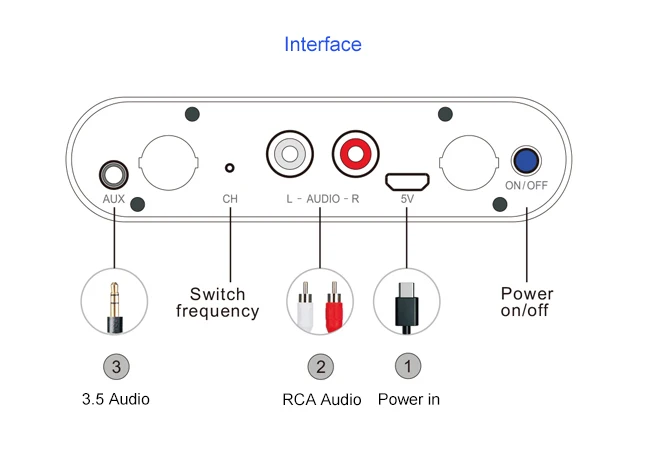 Interface

AUX

CH

L - AUDIO - R

5V

ON/OFF

Switch frequency

Power on/off

3

3.5 Audio

2

RCA Audio

1

Power in