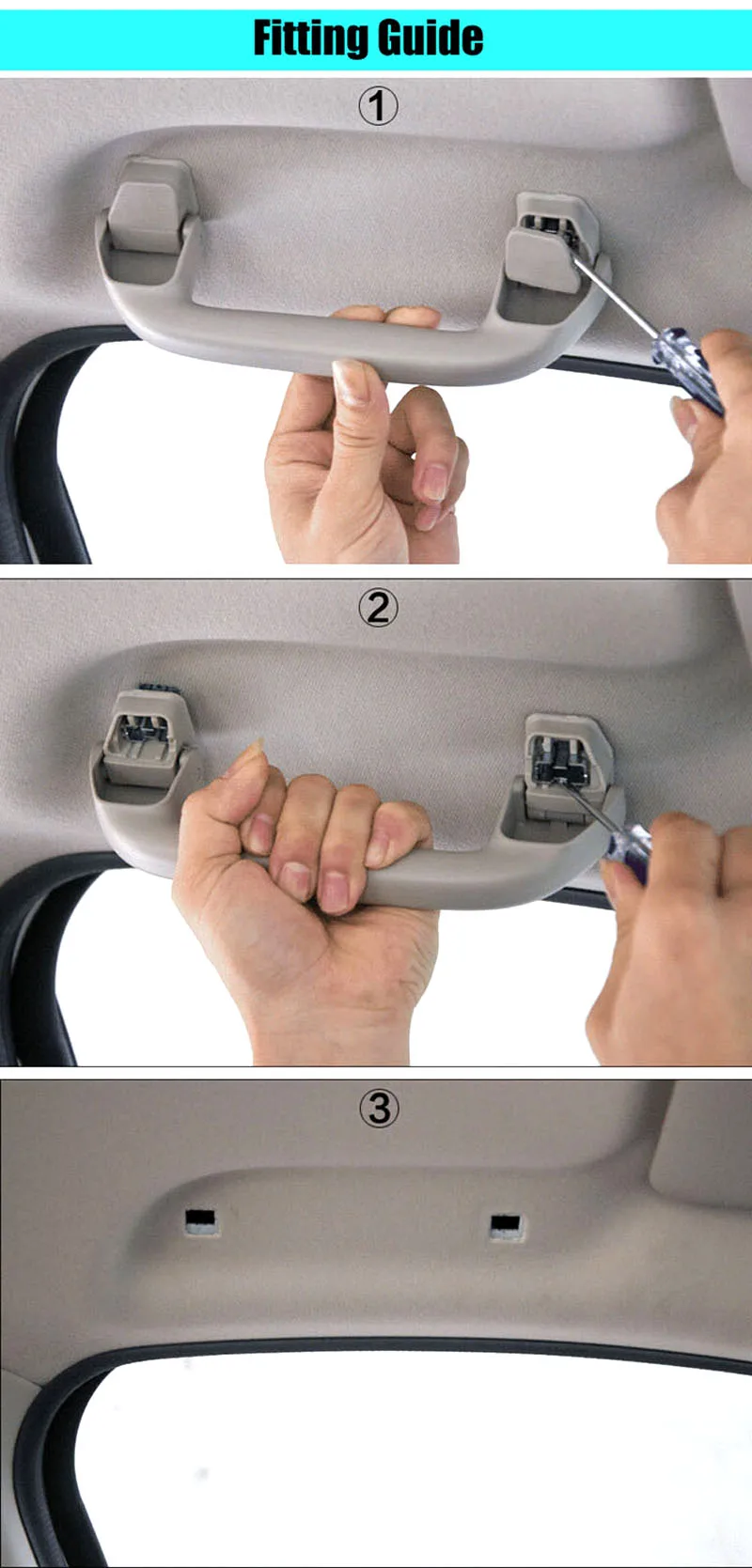 Fitting Guide

①

②

③