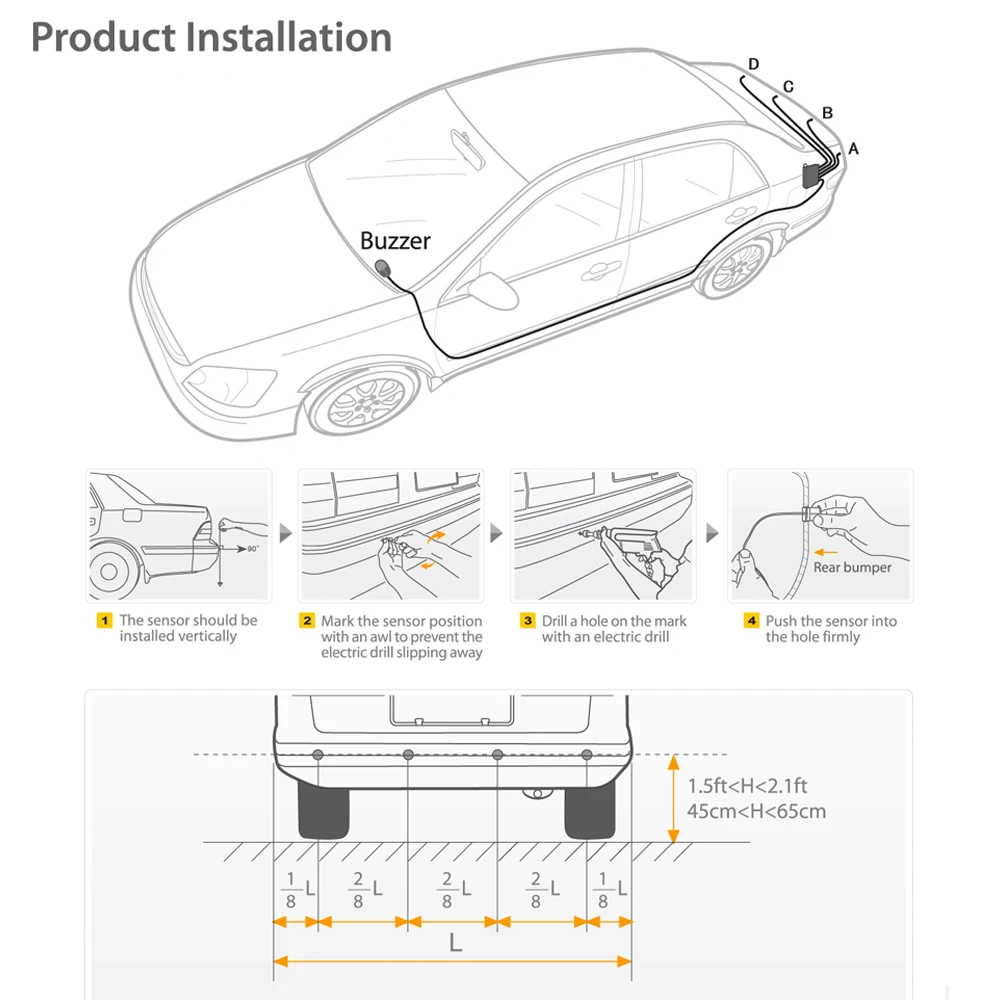 Product Installation

D
C
B
A
Buzzer

90°

Rear bumper

1 The sensor should be installed vertically

2 Mark the sensor position with an awl to prevent the electric drill slipping away

3 Drill a hole on the mark with an electric drill

4 Push the sensor into the hole firmly

1.5ft<H<2.1ft
45cm<H<65cm

$\frac{1}{8}$L $\frac{2}{8}$L $\frac{2}{8}$L $\frac{2}{8}$L $\frac{1}{8}$L

L