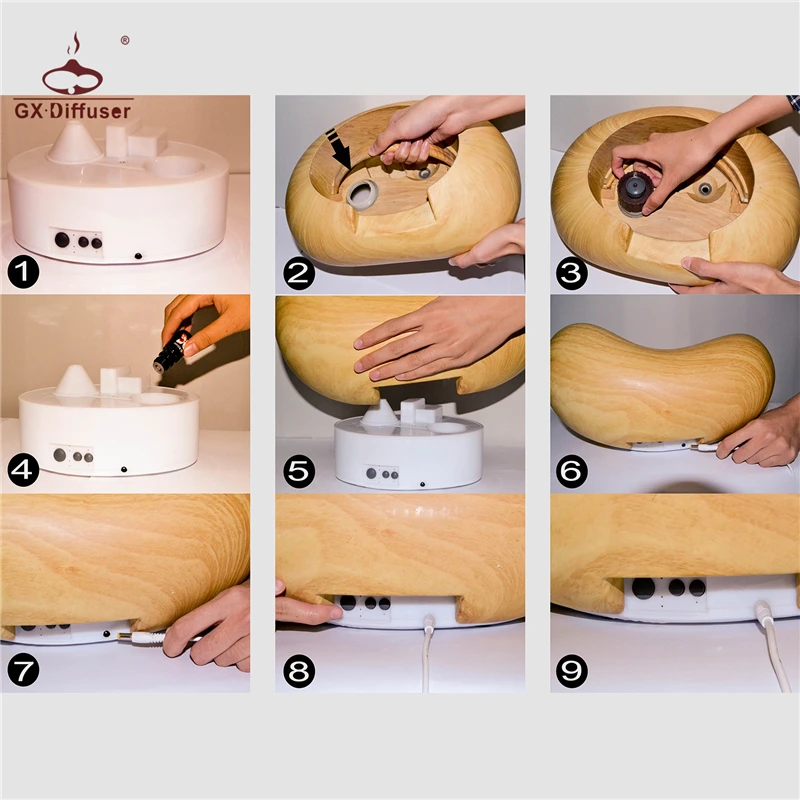 ®
GX·Diffuser

1

2

3

4

5

6

7

8

9