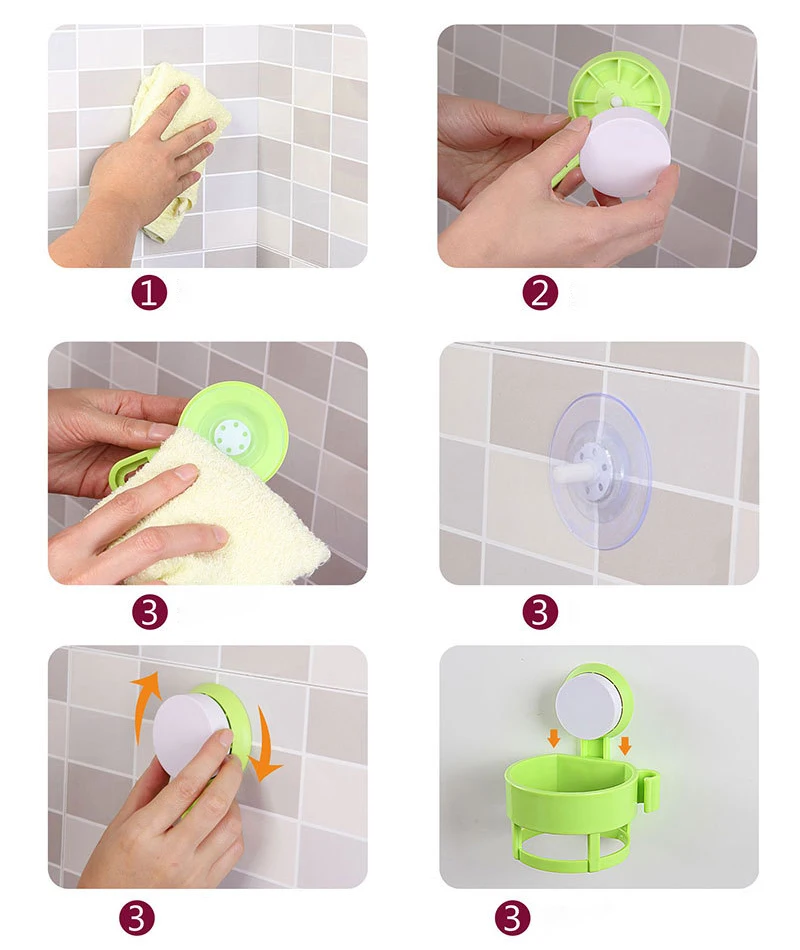 1

2

3

3

3

3