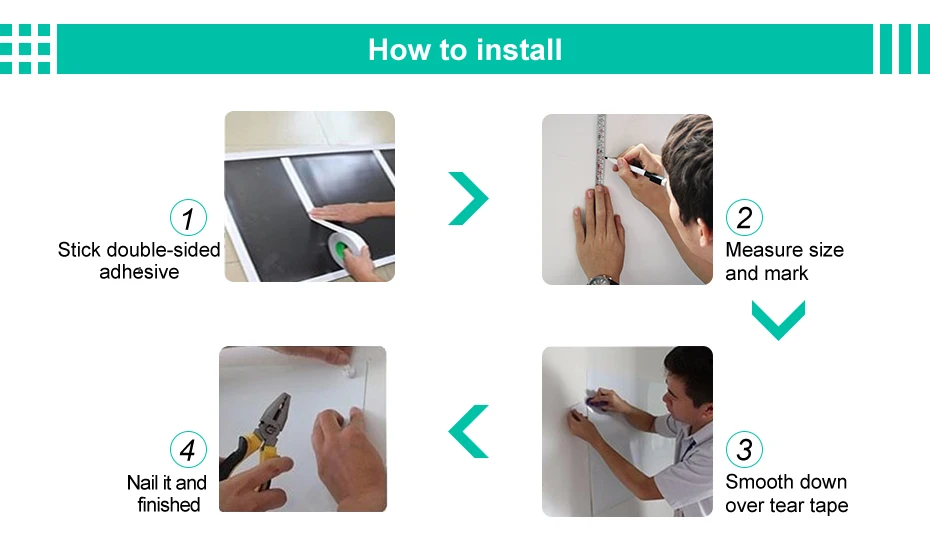 How to install

1
Stick double-sided adhesive

2
Measure size and mark

3
Smooth down over tear tape

4
Nail it and finished