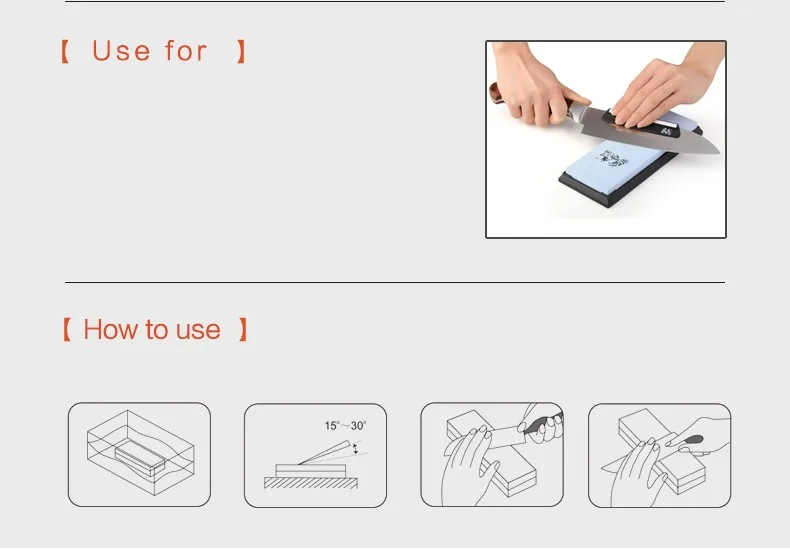 【 Use for 】

【 How to use 】

15°~30°