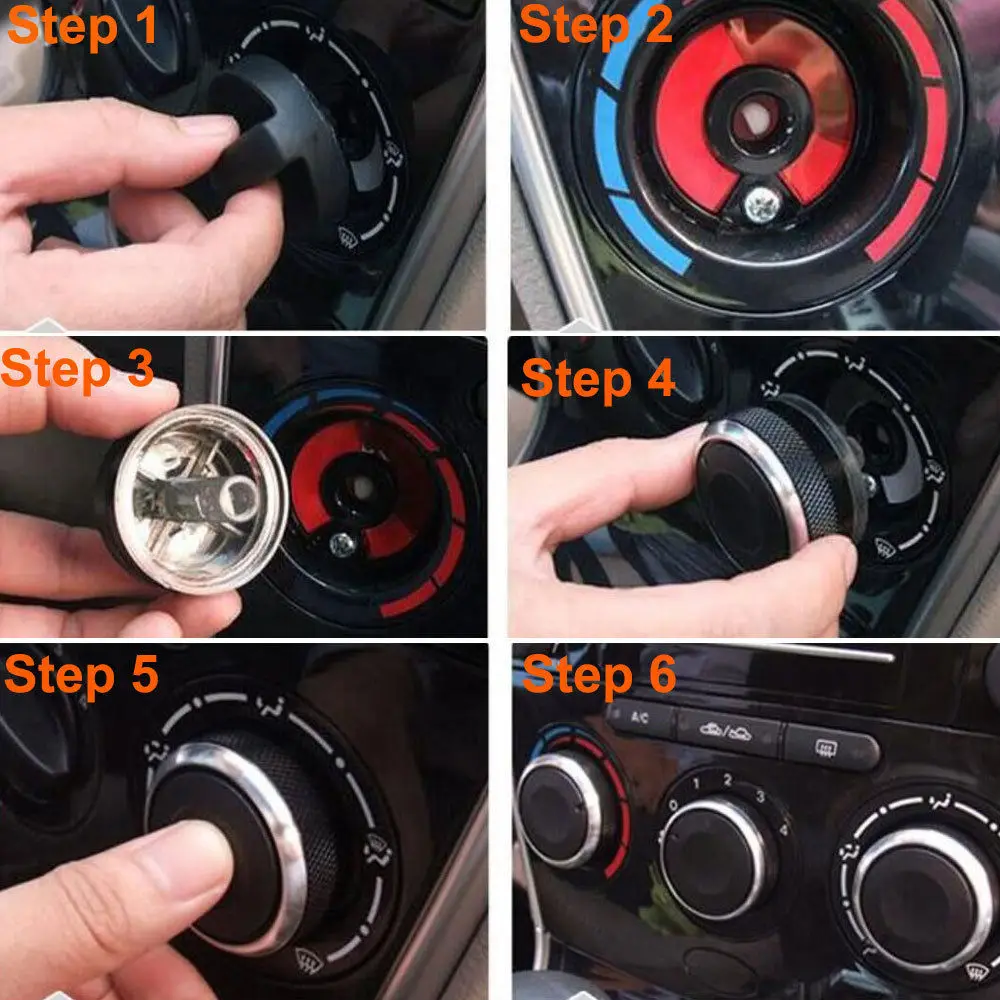 Step 1

Step 2

Step 3

Step 4

Step 5

Step 6

A/C

0 1 2 3 4