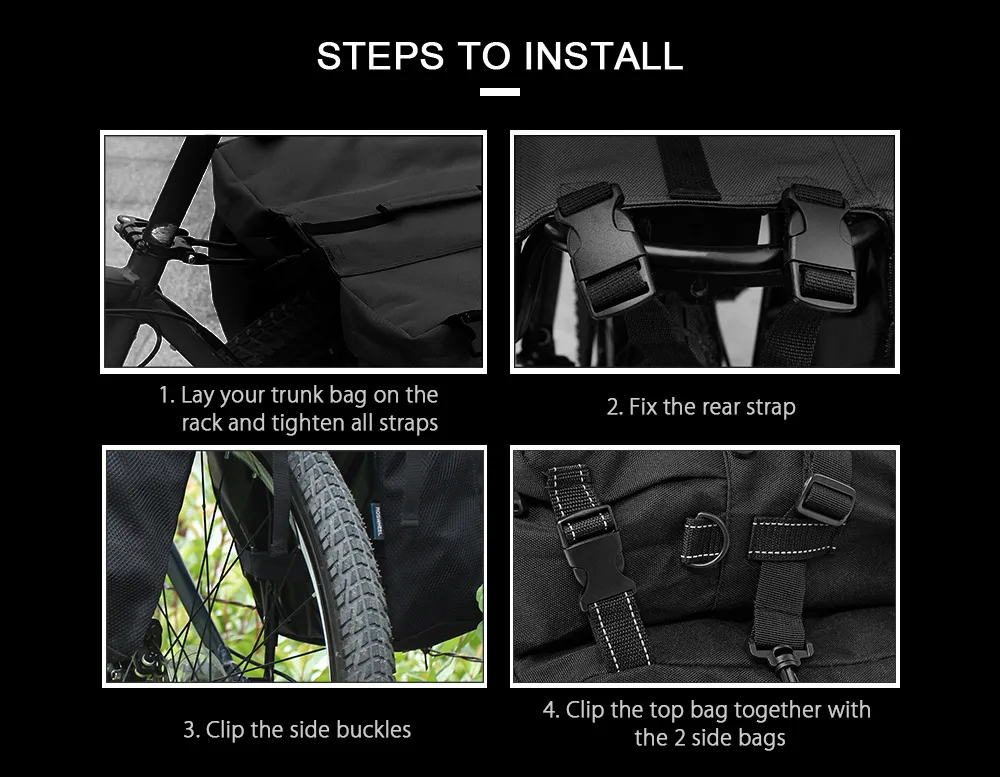 STEPS TO INSTALL

1. Lay your trunk bag on the rack and tighten all straps

2. Fix the rear strap

3. Clip the side buckles

4. Clip the top bag together with the 2 side bags