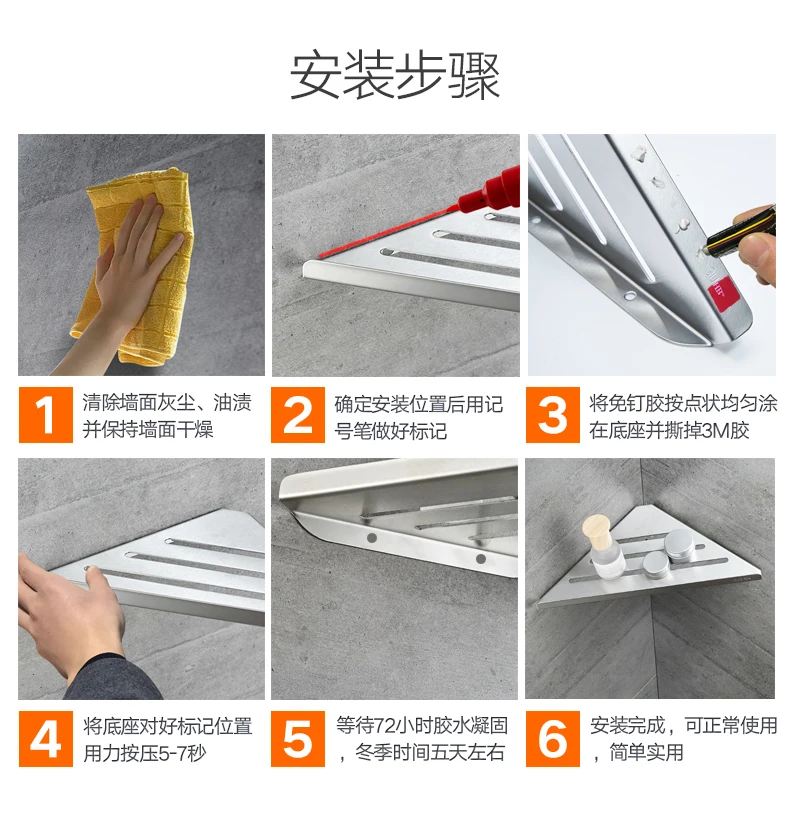 安装步骤

1 清除墙面灰尘、油渍并保持墙面干燥

2 确定安装位置后用记号笔做好标记

3 将免钉胶按点状均匀涂在底座并撕掉3M胶

4 将底座对好标记位置用力按压5-7秒

5 等待72小时胶水凝固，冬季时间五天左右

6 安装完成，可正常使用，简单实用