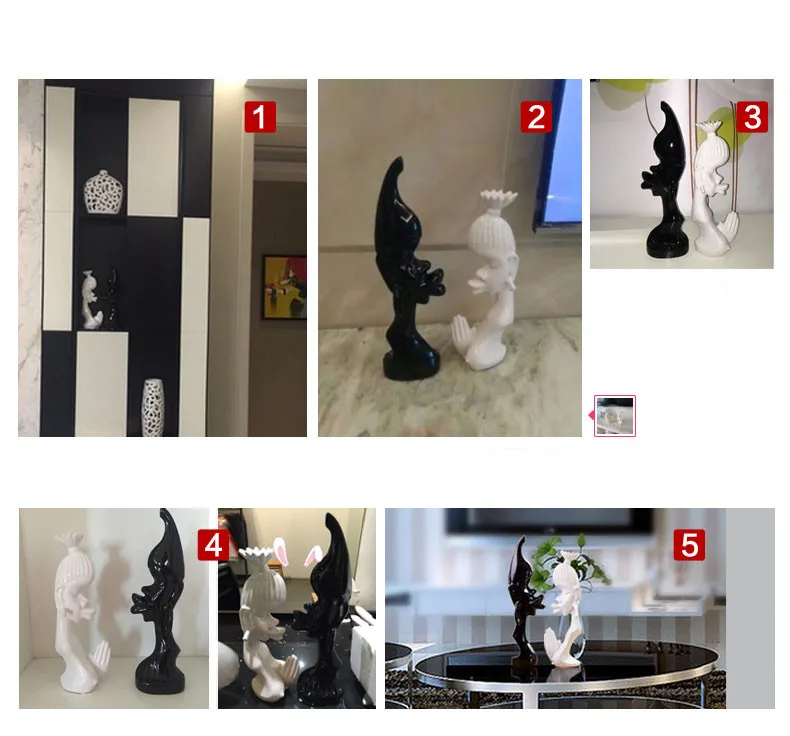 1

2

3

4

5