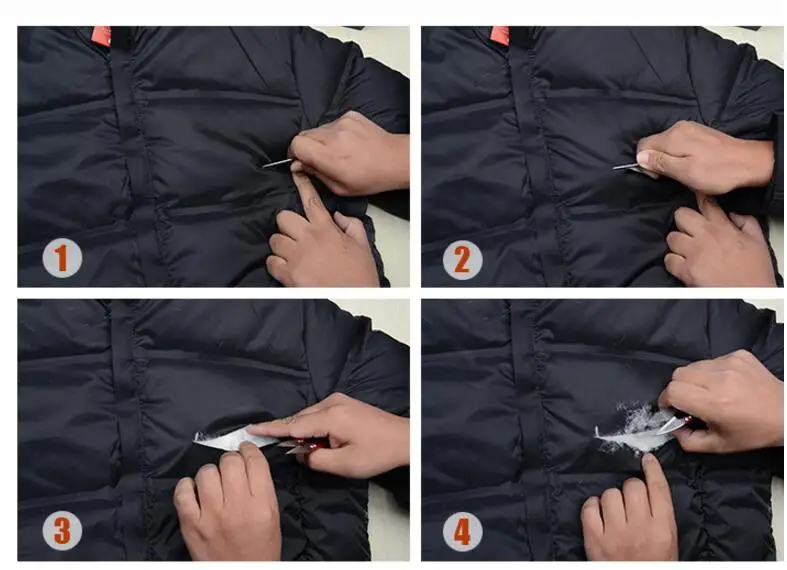 1

2

3

4