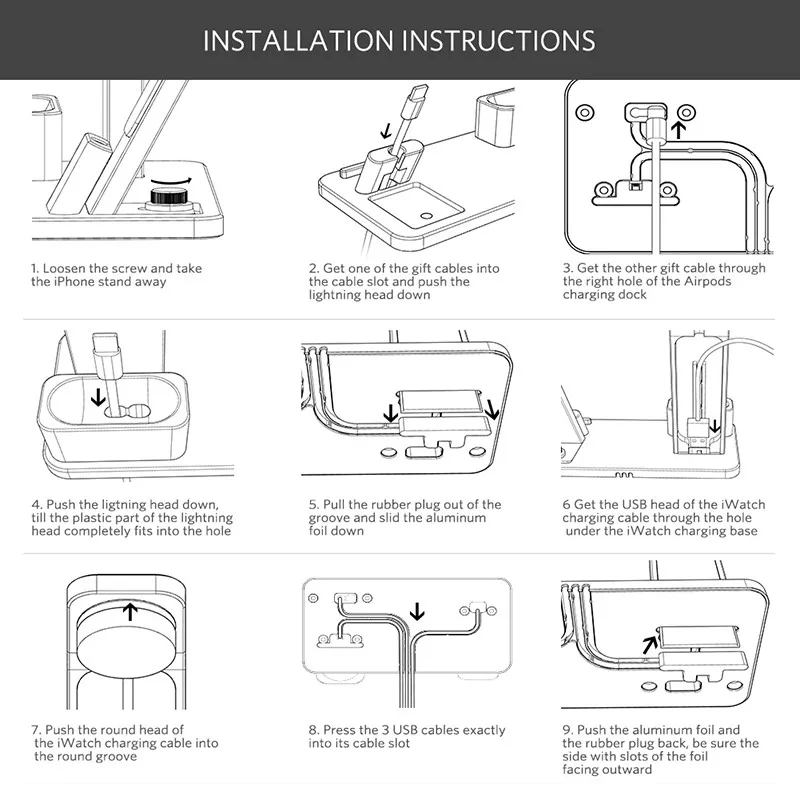 INSTALLATION INSTRUCTIONS

1. Loosen the screw and take the iPhone stand away

2. Get one of the gift cables into the cable slot and push the lightning head down

3. Get the other gift cable through the right hole of the Airpods charging dock

4. Push the ligtning head down, till the plastic part of the lightning head completely fits into the hole

5. Pull the rubber plug out of the groove and slid the aluminum foil down

6 Get the USB head of the iWatch charging cable through the hole under the iWatch charging base

7. Push the round head of the iWatch charging cable into the round groove

8. Press the 3 USB cables exactly into its cable slot

9. Push the aluminum foil and the rubber plug back, be sure the side with slots of the foil facing outward