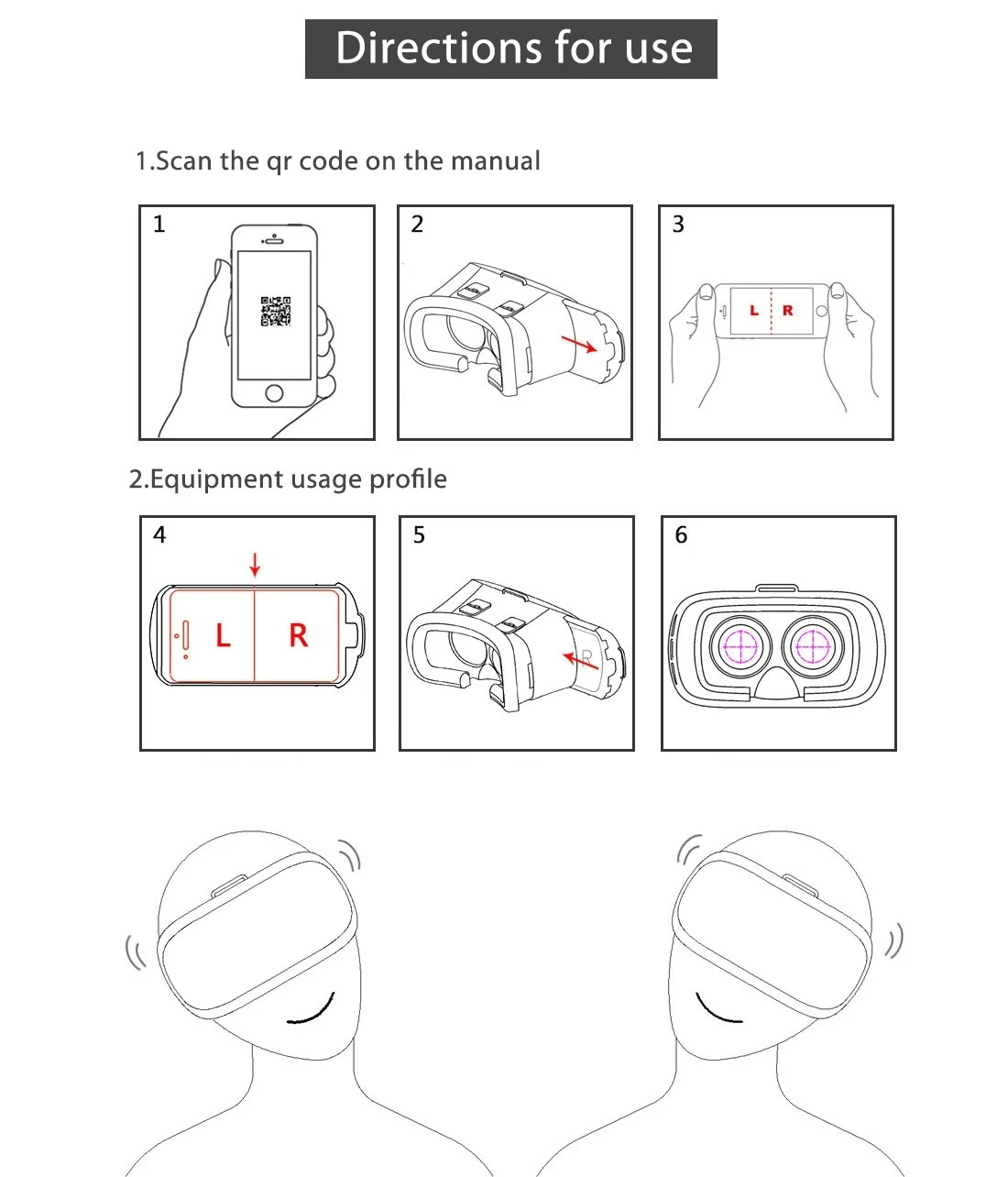 Directions for use

1.Scan the qr code on the manual

1

2

3

L R

2.Equipment usage profile

4

L R

5

R

6