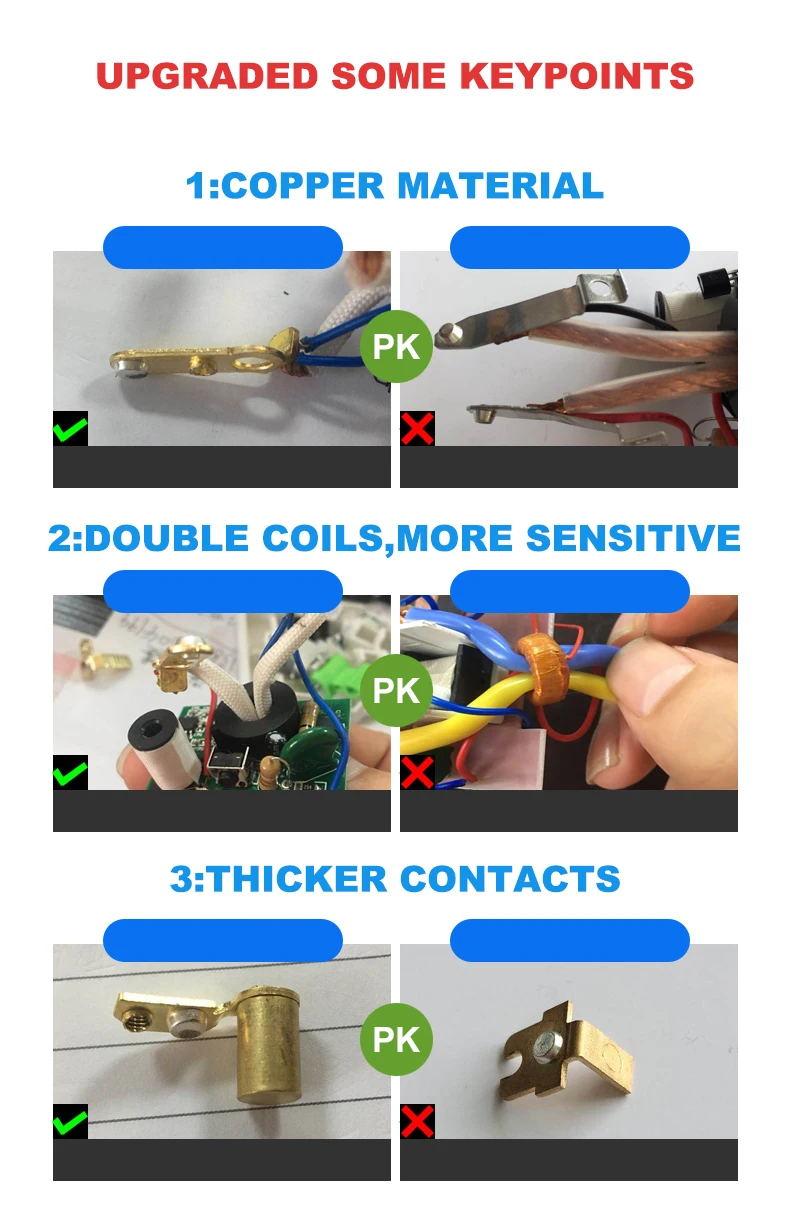 UPGRADED SOME KEYPOINTS

1:COPPER MATERIAL

PK

2:DOUBLE COILS,MORE SENSITIVE

PK

3:THICKER CONTACTS

PK