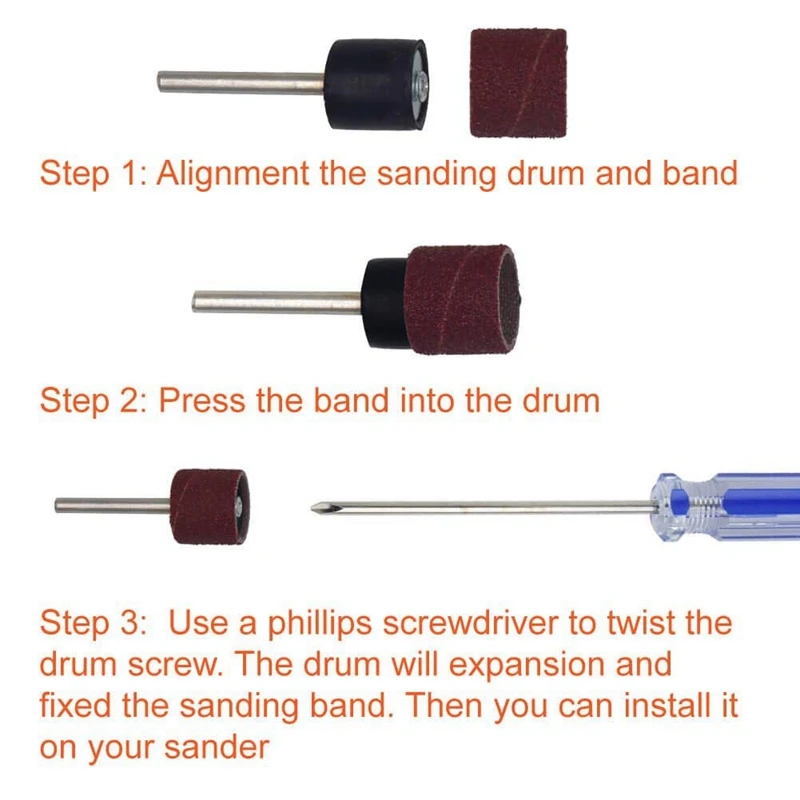 Step 1: Alignment the sanding drum and band

Step 2: Press the band into the drum

Step 3: Use a phillips screwdriver to twist the drum screw. The drum will expansion and fixed the sanding band. Then you can install it on your sander