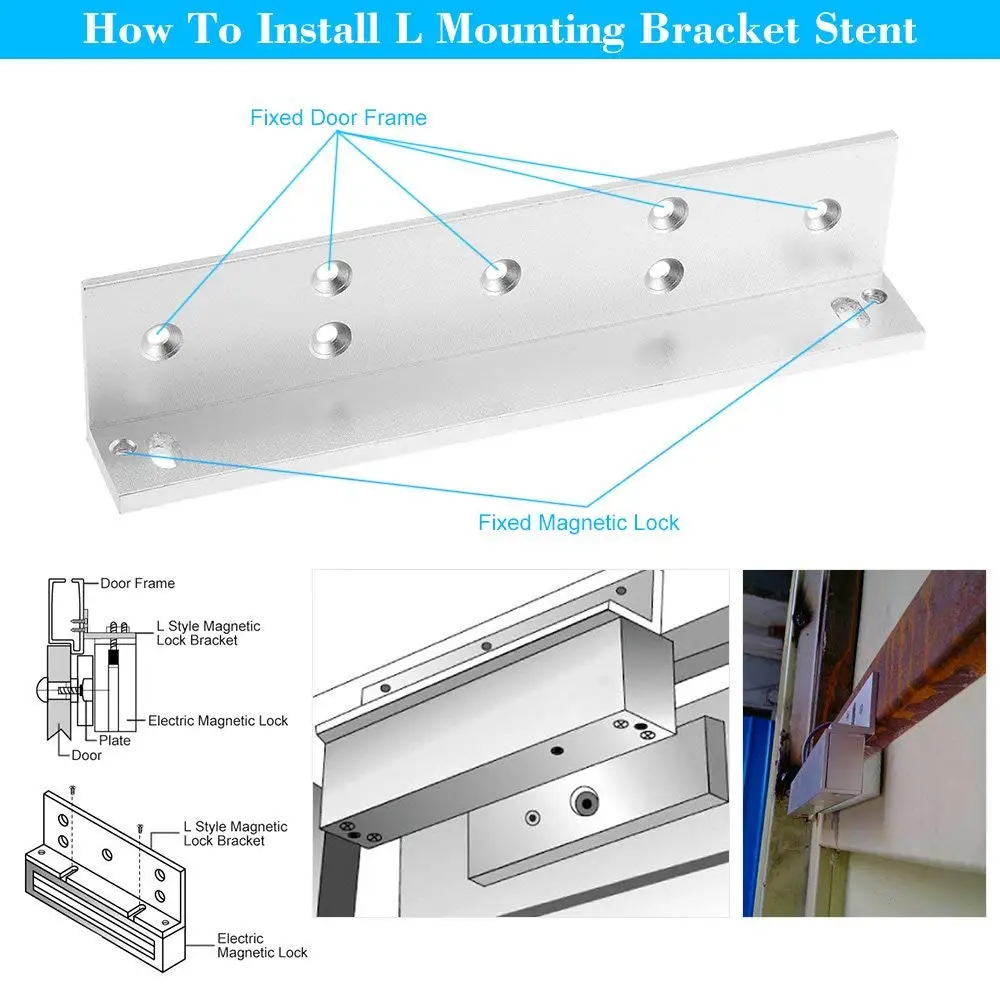 How To Install L Mounting Bracket Stent

Fixed Door Frame

Fixed Magnetic Lock

Door Frame

L Style Magnetic Lock Bracket

Electric Magnetic Lock

Plate

Door

L Style Magnetic Lock Bracket

Electric Magnetic Lock