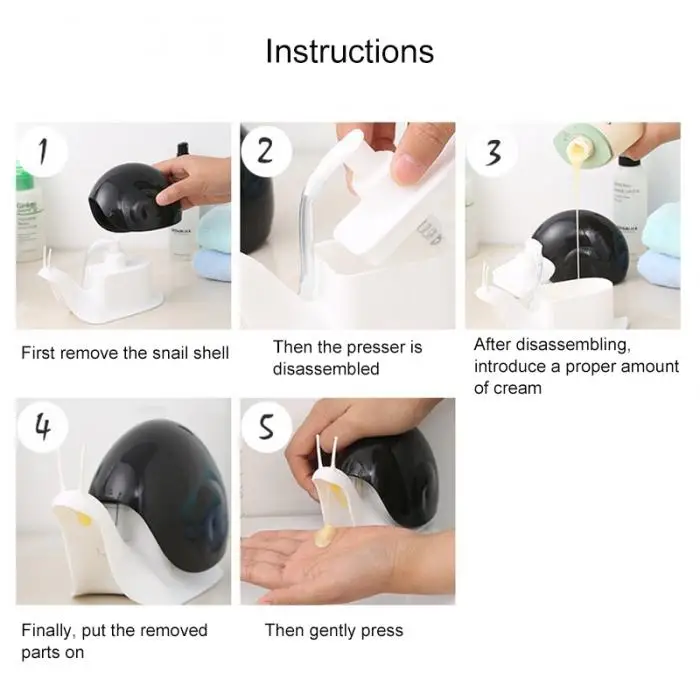 Instructions

1

First remove the snail shell

2

Then the presser is disassembled

3

After disassembling, introduce a proper amount of cream

4

Finally, put the removed parts on

5

Then gently press