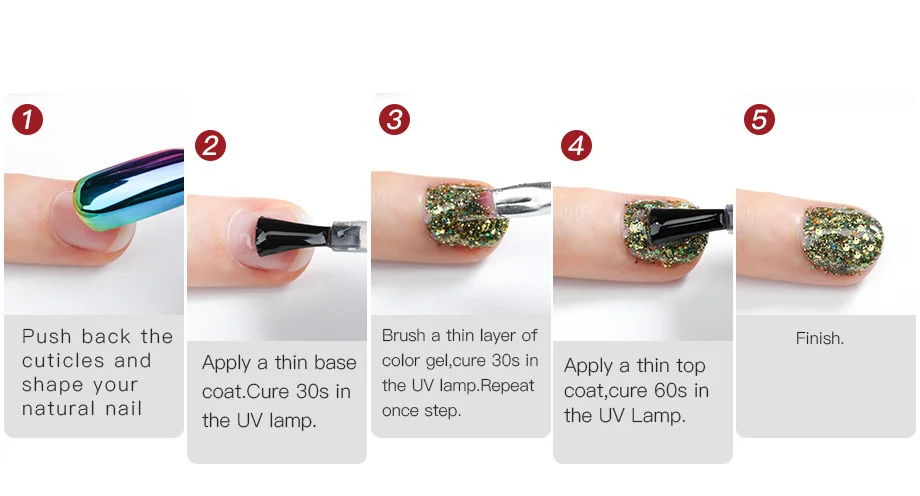 1
Push back the cuticles and shape your natural nail

2
Apply a thin base coat.Cure 30s in the UV lamp.

3
Brush a thin layer of color gel,cure 30s in the UV lamp.Repeat once step.

4
Apply a thin top coat,cure 60s in the UV Lamp.

5
Finish.